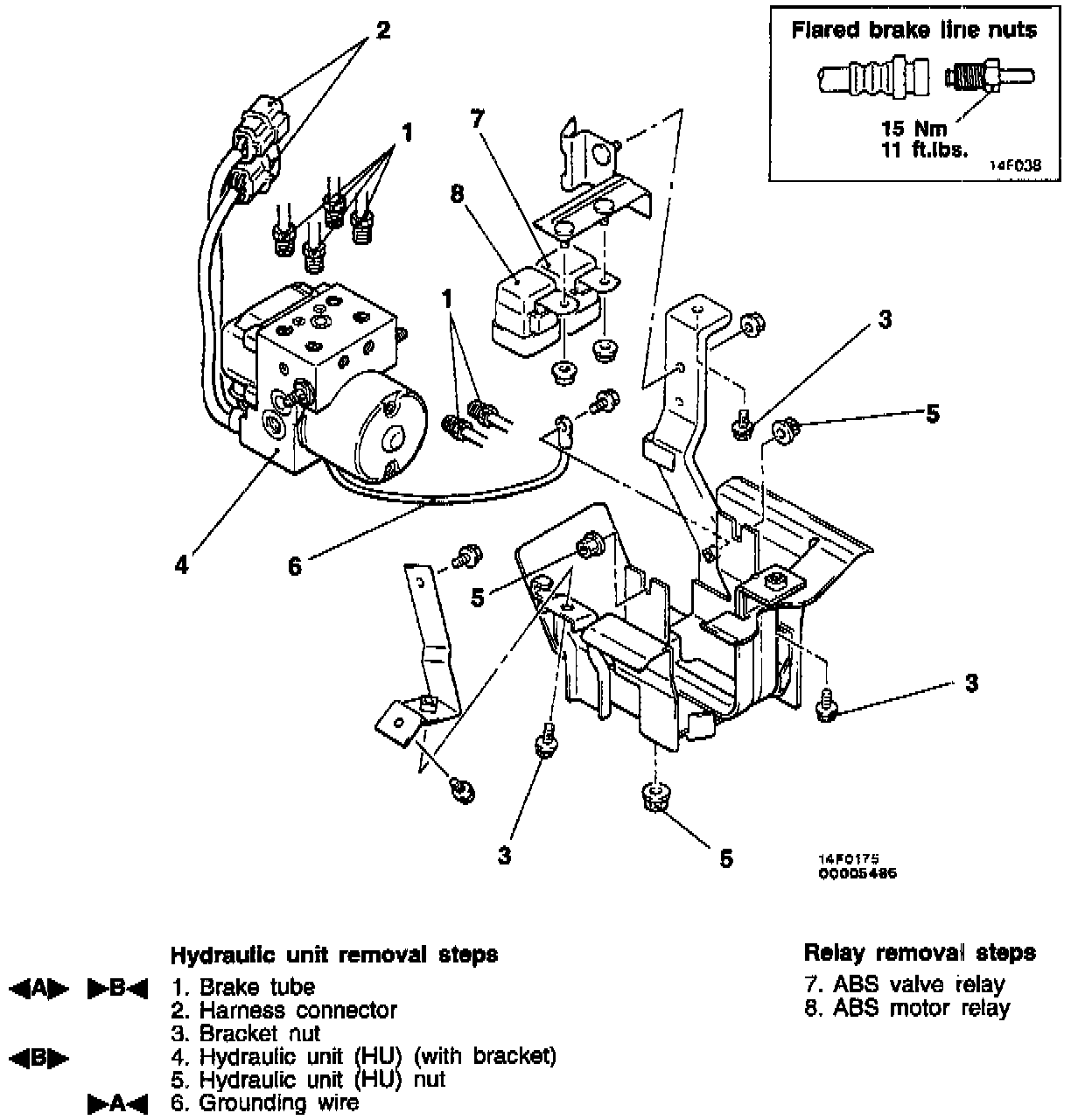 Flared brake line nuts

15 Nm
11 ft.lbs.

14F038

2

1

7

8

1

3

5

4

6

5

3

3

5

14F0175
00005486

Hydraulic unit removal steps

◀A▶ ▶B◀ 1. Brake tube
2. Harness connector
3. Bracket nut
◀B▶ 4. Hydraulic unit (HU) (with bracket)
5. Hydraulic unit (HU) nut
▶A◀ 6. Grounding wire

Relay removal steps

7. ABS valve relay
8. ABS motor relay