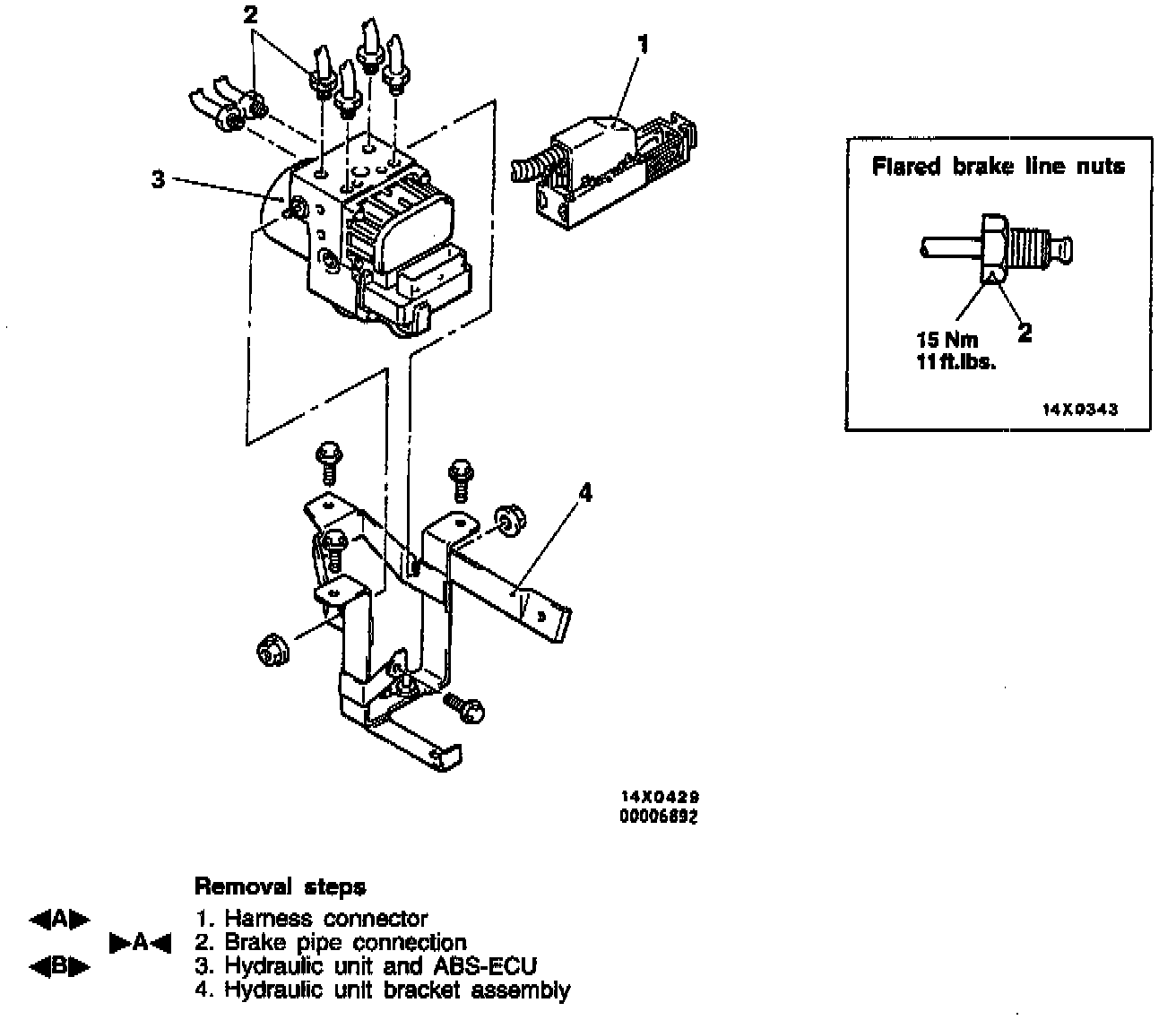 2

1

3

4

Flared brake line nuts

15 Nm
11 ft.lbs.

2

14X0343

14X0429
00006892

Removal steps

◀A▶ 1. Harness connector
▶A◀ 2. Brake pipe connection
◀B▶ 3. Hydraulic unit and ABS-ECU
4. Hydraulic unit bracket assembly