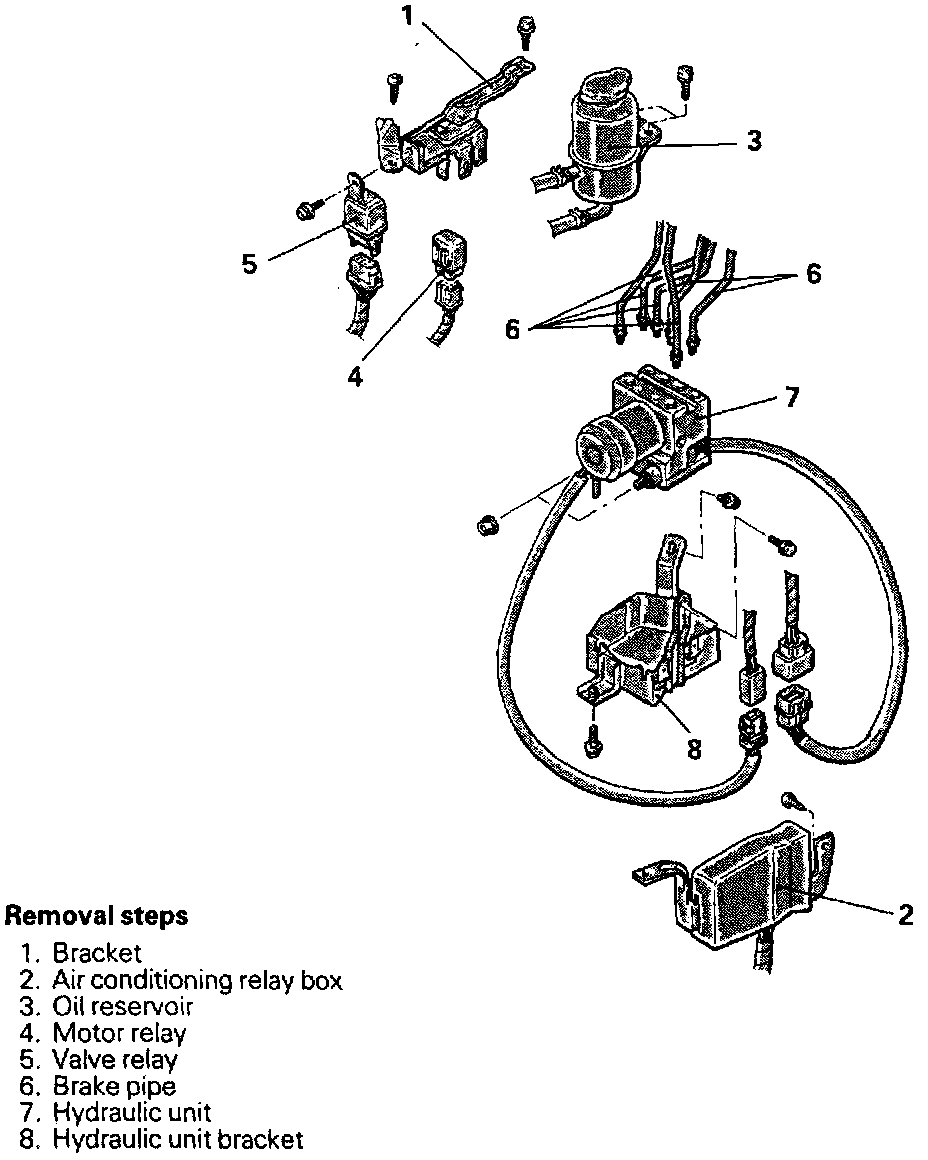 1

3

5

6

6

4

7

8

2

**Removal steps**

1. Bracket
2. Air conditioning relay box
3. Oil reservoir
4. Motor relay
5. Valve relay
6. Brake pipe
7. Hydraulic unit
8. Hydraulic unit bracket