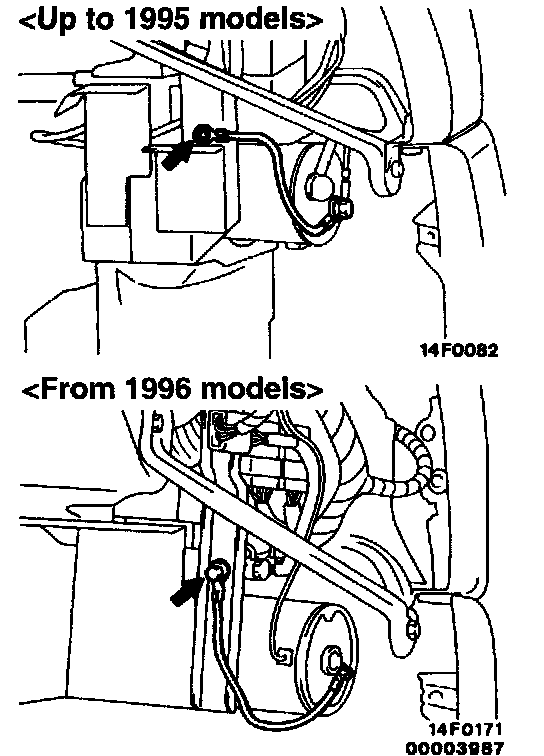 <Up to 1995 models>

14F0082

<From 1996 models>

14F0171
00003987