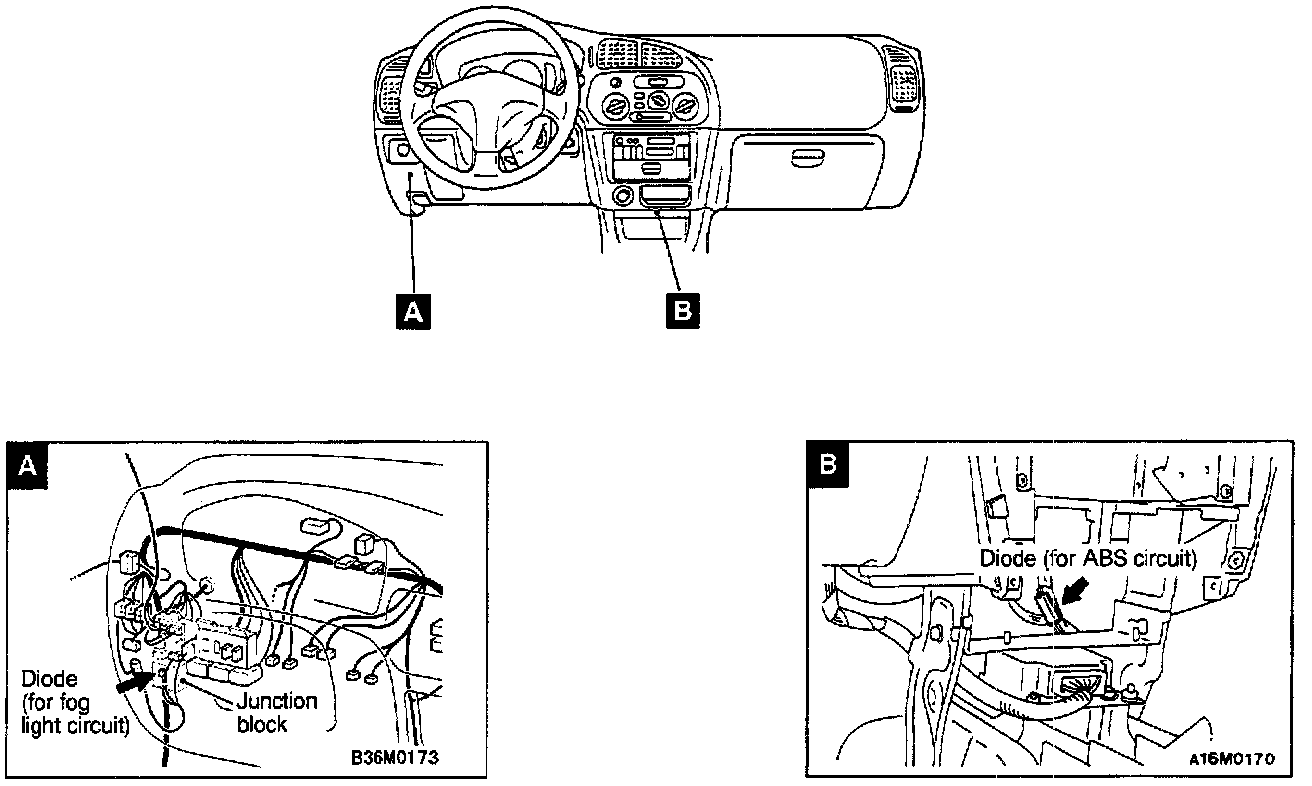 A

B

A

Diode (for fog light circuit)

Junction block

B36M0173

B

Diode (for ABS circuit)

A16M0170