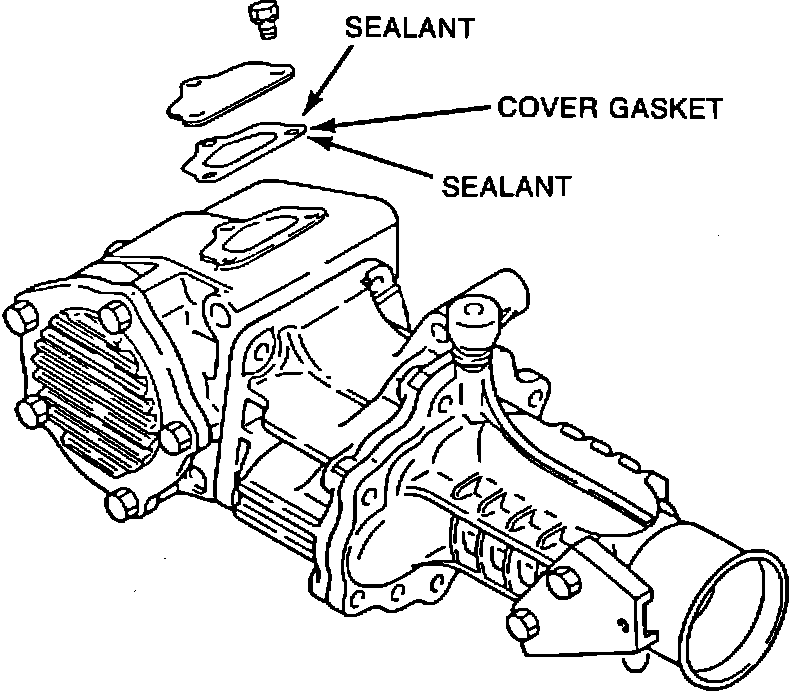 SEALANT
COVER GASKET
SEALANT