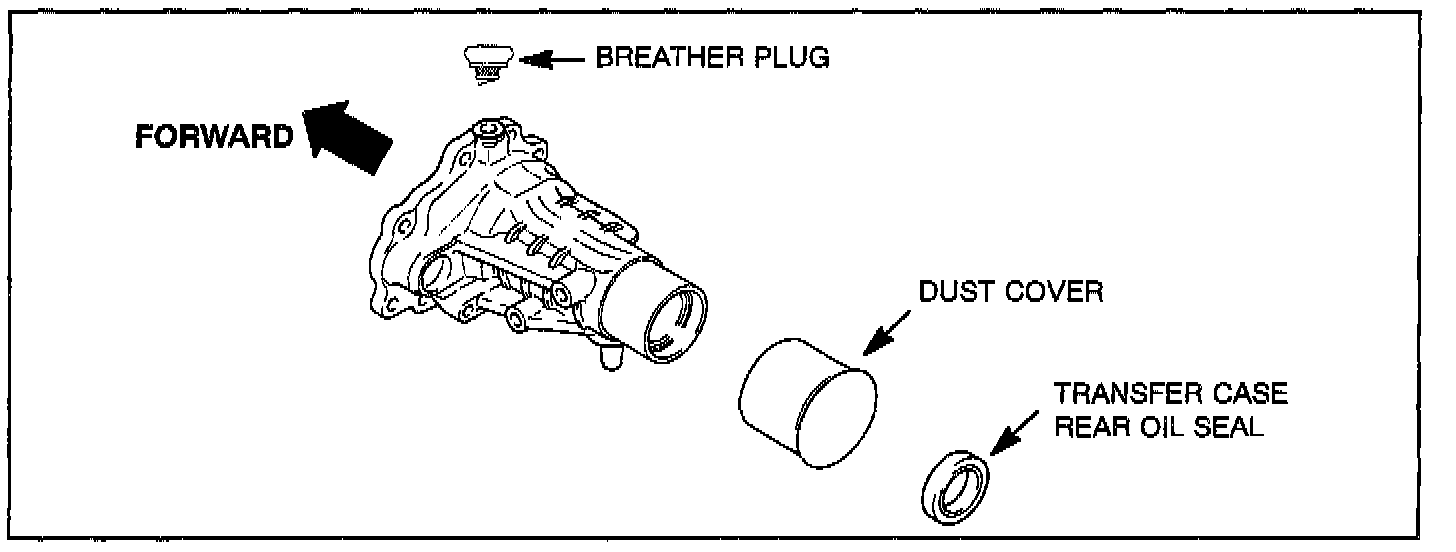 BREATHER PLUG

FORWARD

DUST COVER

TRANSFER CASE
REAR OIL SEAL