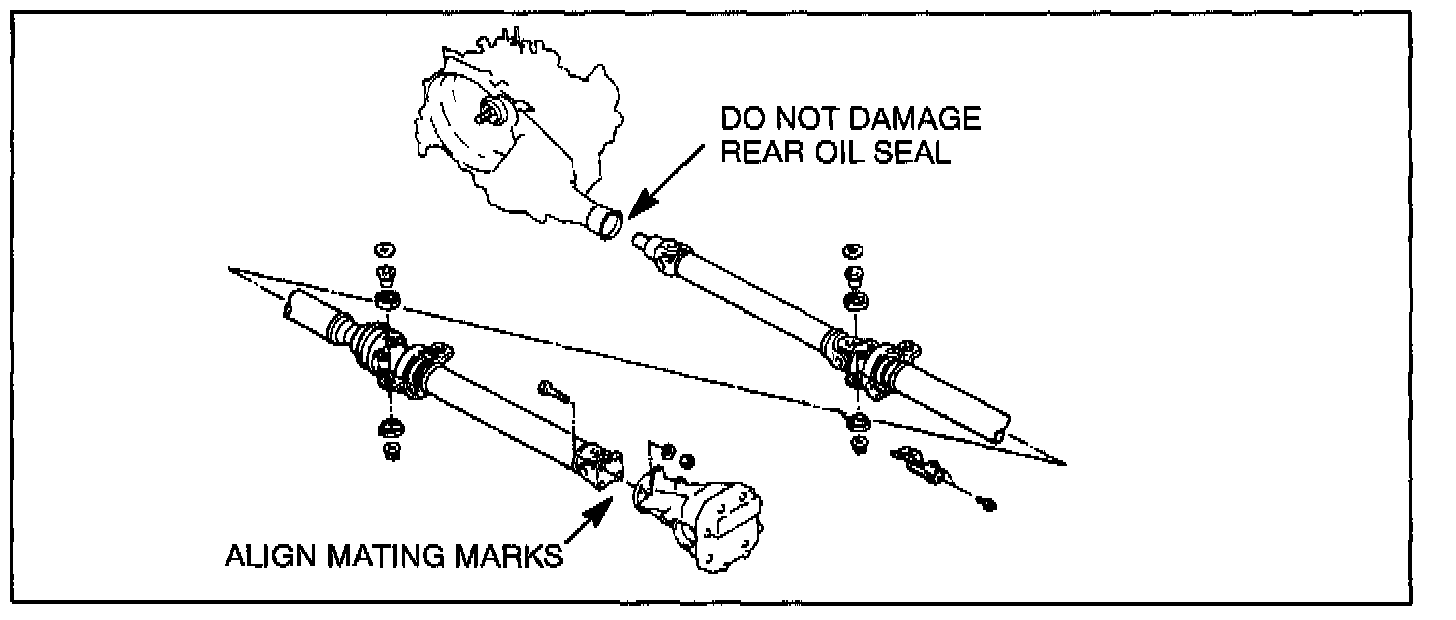 DO NOT DAMAGE
REAR OIL SEAL

ALIGN MATING MARKS