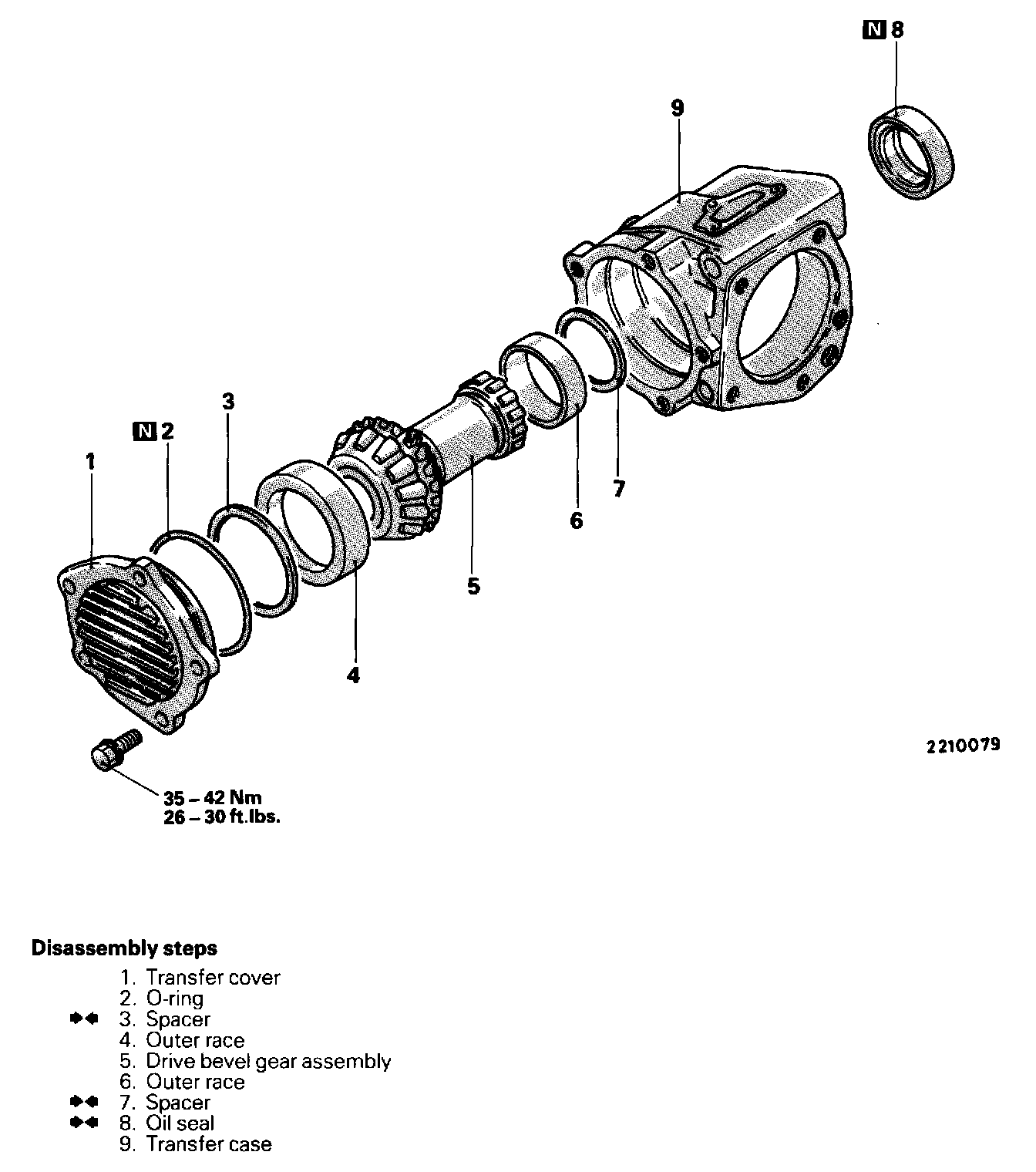 N 8

9

3

N 2

1

7

6

5

4

2210079

35 – 42 Nm
26 – 30 ft.lbs.

Disassembly steps

1. Transfer cover
2. O-ring
3. Spacer
4. Outer race
5. Drive bevel gear assembly
6. Outer race
7. Spacer
8. Oil seal
9. Transfer case