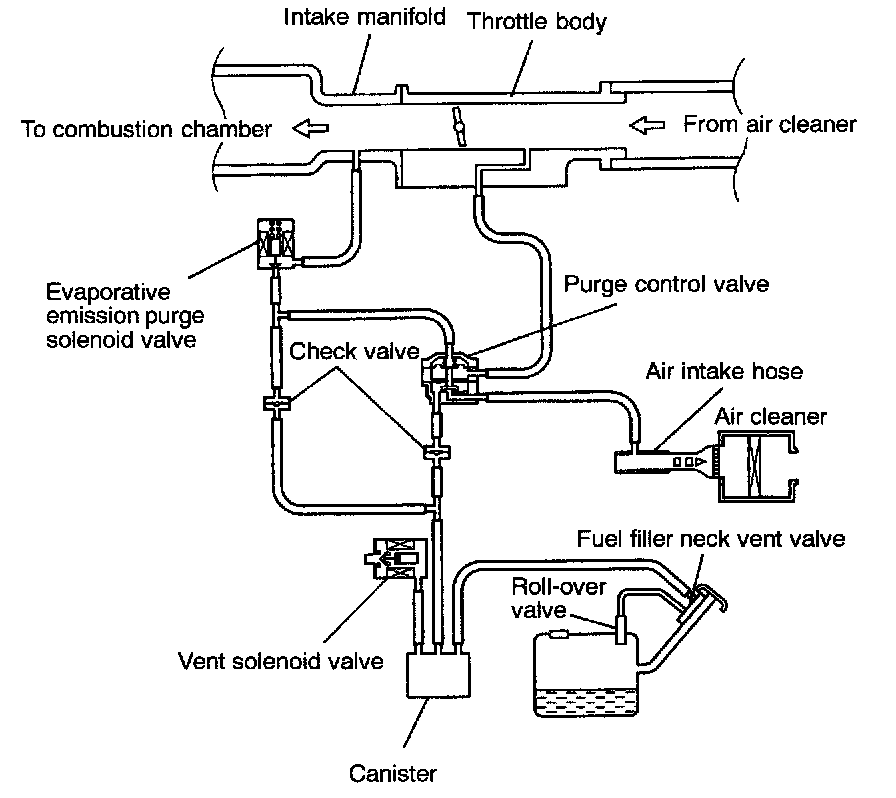 Intake manifold
Throttle body
To combustion chamber
From air cleaner
Evaporative emission purge solenoid valve
Purge control valve
Check valve
Air intake hose
Air cleaner
Fuel filler neck vent valve
Roll-over valve
Vent solenoid valve
Canister