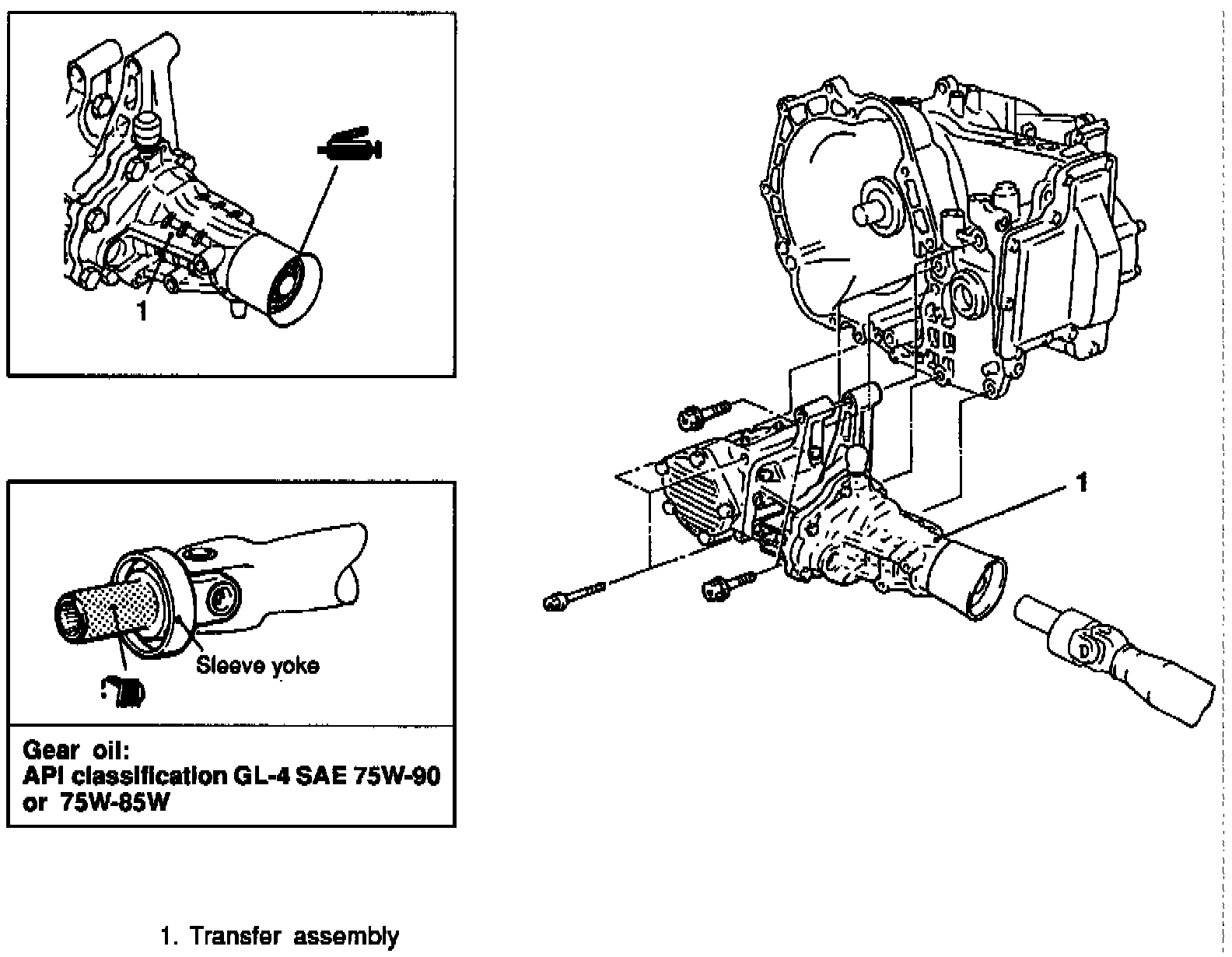 1

Sleeve yoke

Gear oil:
API classification GL-4 SAE 75W-90 or 75W-85W

1

1. Transfer assembly