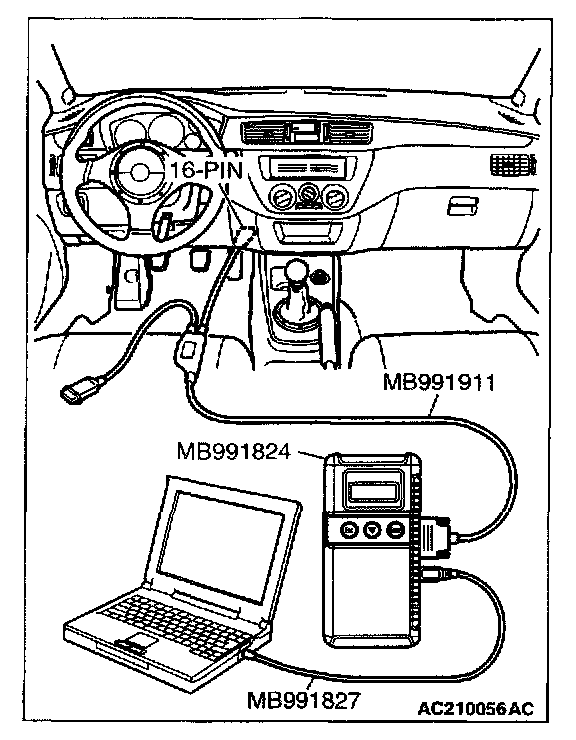 16-PIN
MB991911
MB991824
MB991827
AC210056AC