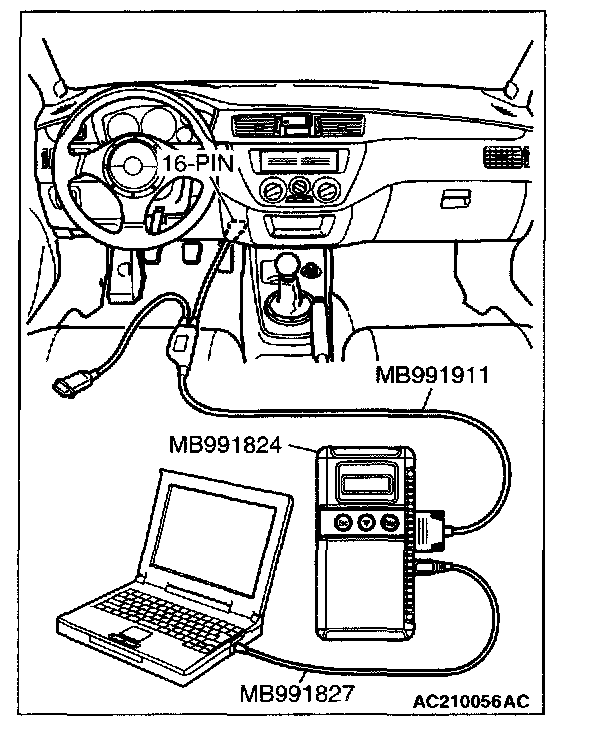 16-PIN
MB991911
MB991824
MB991827
AC210056AC