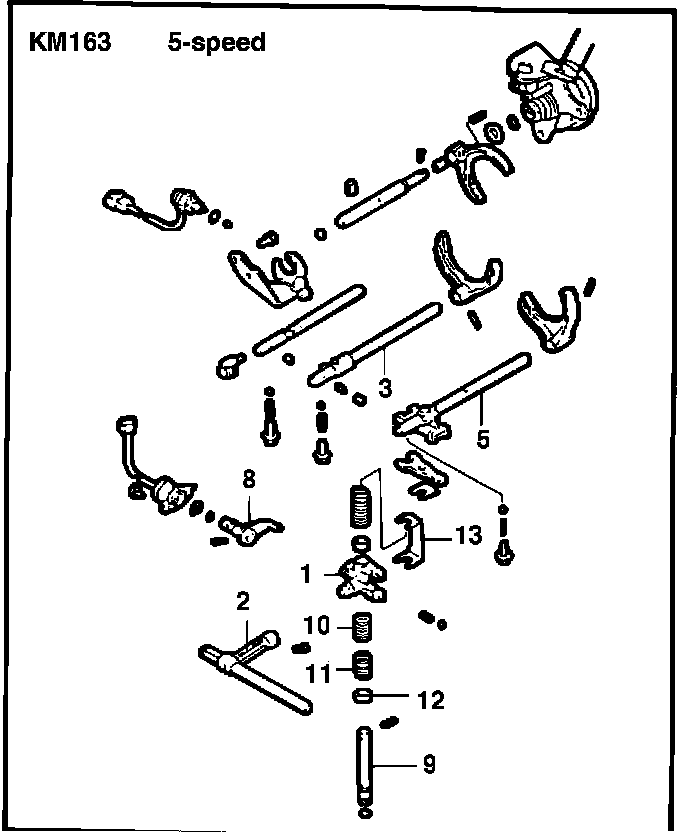 KM163 5-speed

3

5

8

13

1

2

10

11

12

9