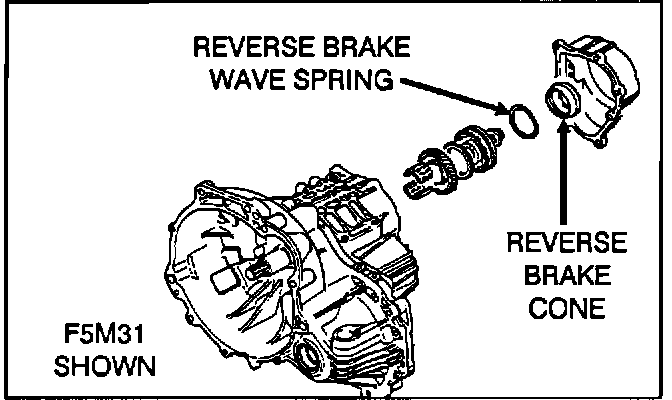 REVERSE BRAKE WAVE SPRING

REVERSE BRAKE CONE

F5M31 SHOWN