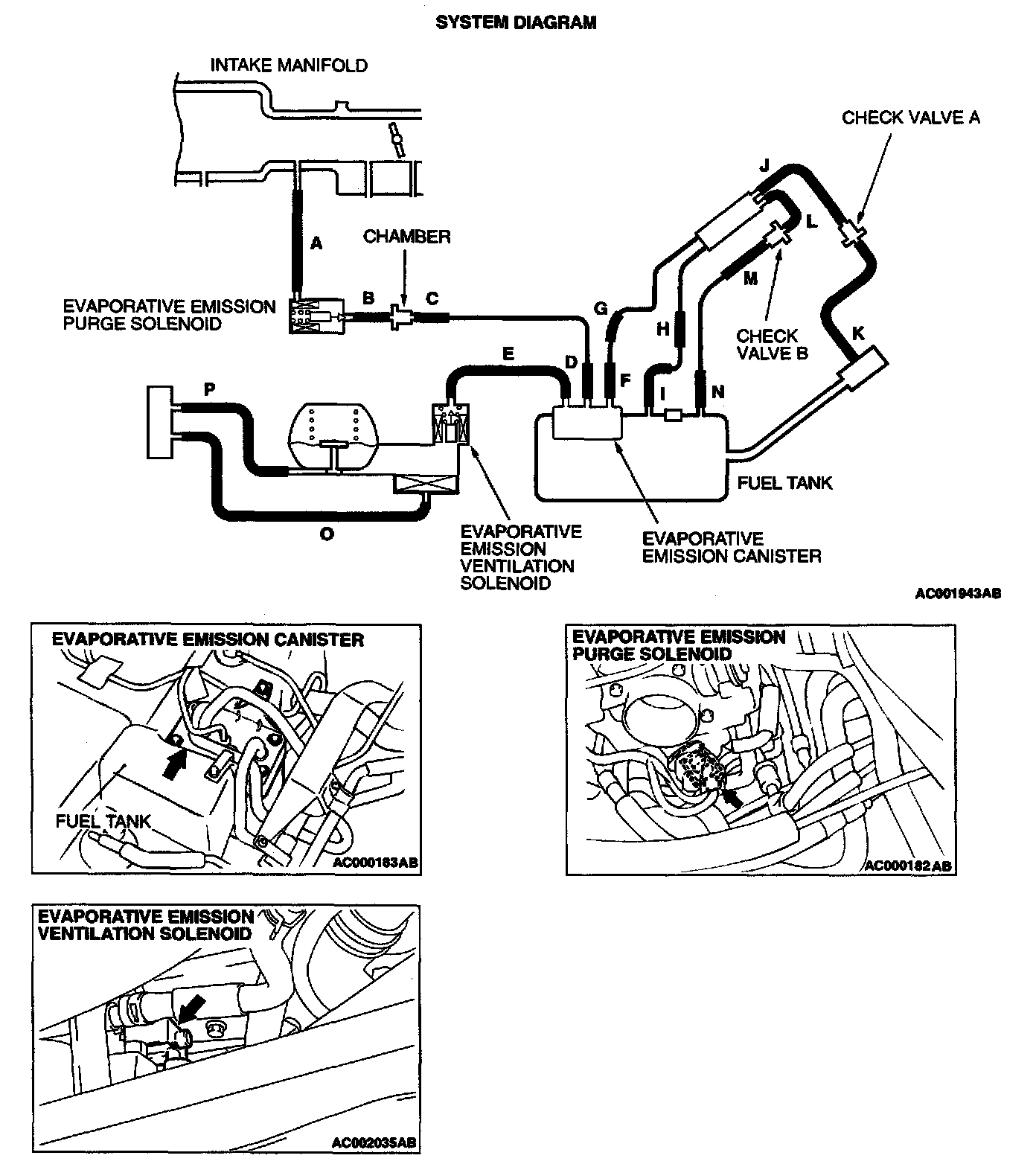 SYSTEM DIAGRAM

INTAKE MANIFOLD

CHECK VALVE A

J

L

A

CHAMBER

M

EVAPORATIVE EMISSION PURGE SOLENOID

B

C

G

H

CHECK VALVE B

K

E

D

F

I

N

P

FUEL TANK

O

EVAPORATIVE EMISSION VENTILATION SOLENOID

EVAPORATIVE EMISSION CANISTER

AC001943AB

EVAPORATIVE EMISSION CANISTER

FUEL TANK

AC000183AB

EVAPORATIVE EMISSION PURGE SOLENOID

AC000182AB

EVAPORATIVE EMISSION VENTILATION SOLENOID

AC002035AB