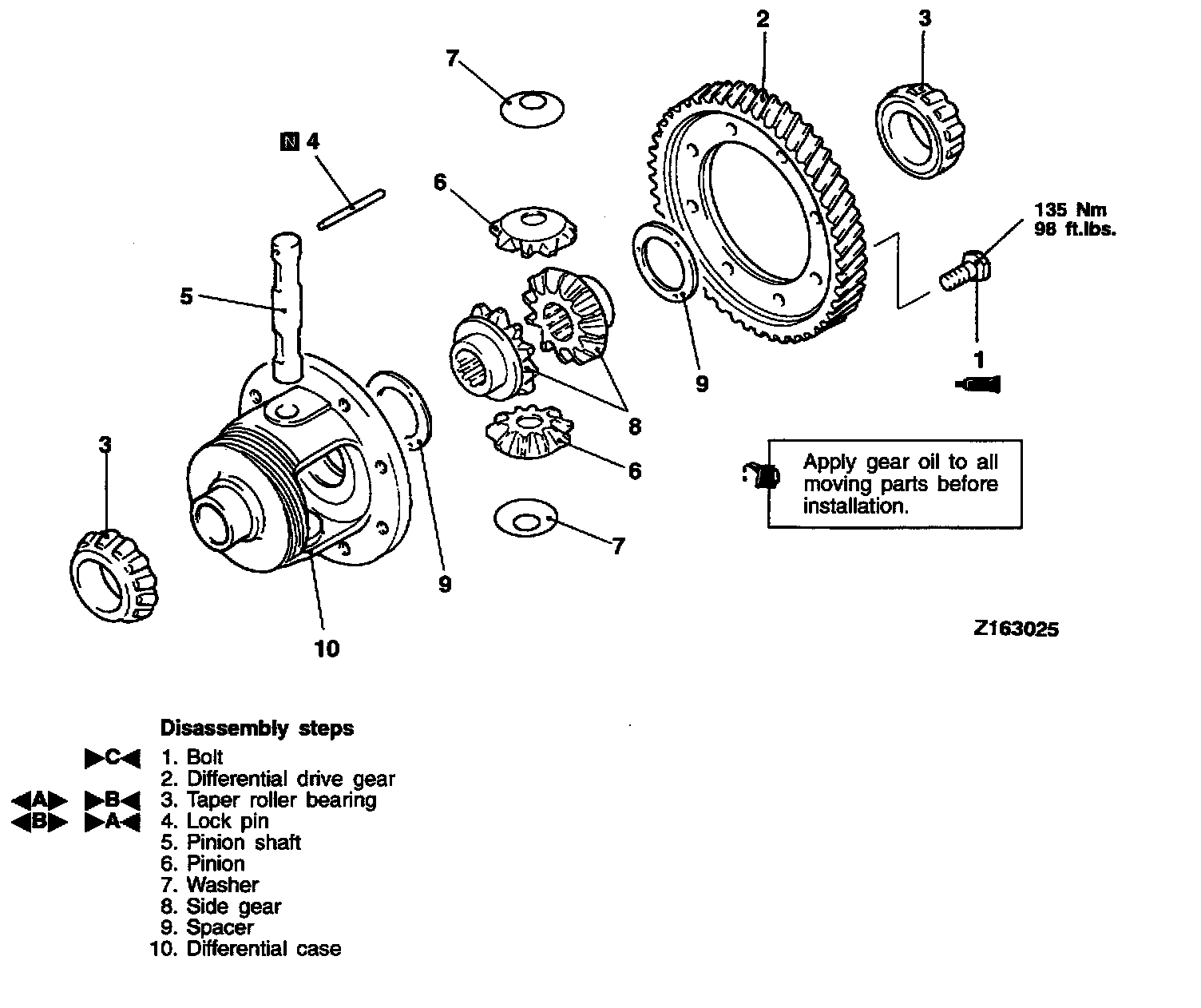 7

2

3

N 4

6

135 Nm
98 ft.lbs.

5

9

1

8

3

6

Apply gear oil to all moving parts before installation.

7

9

10

Z163025

Disassembly steps

▶C◀ 1. Bolt
2. Differential drive gear
◀A▶ ▶B◀ 3. Taper roller bearing
◀B▶ ▶A◀ 4. Lock pin
5. Pinion shaft
6. Pinion
7. Washer
8. Side gear
9. Spacer
10. Differential case