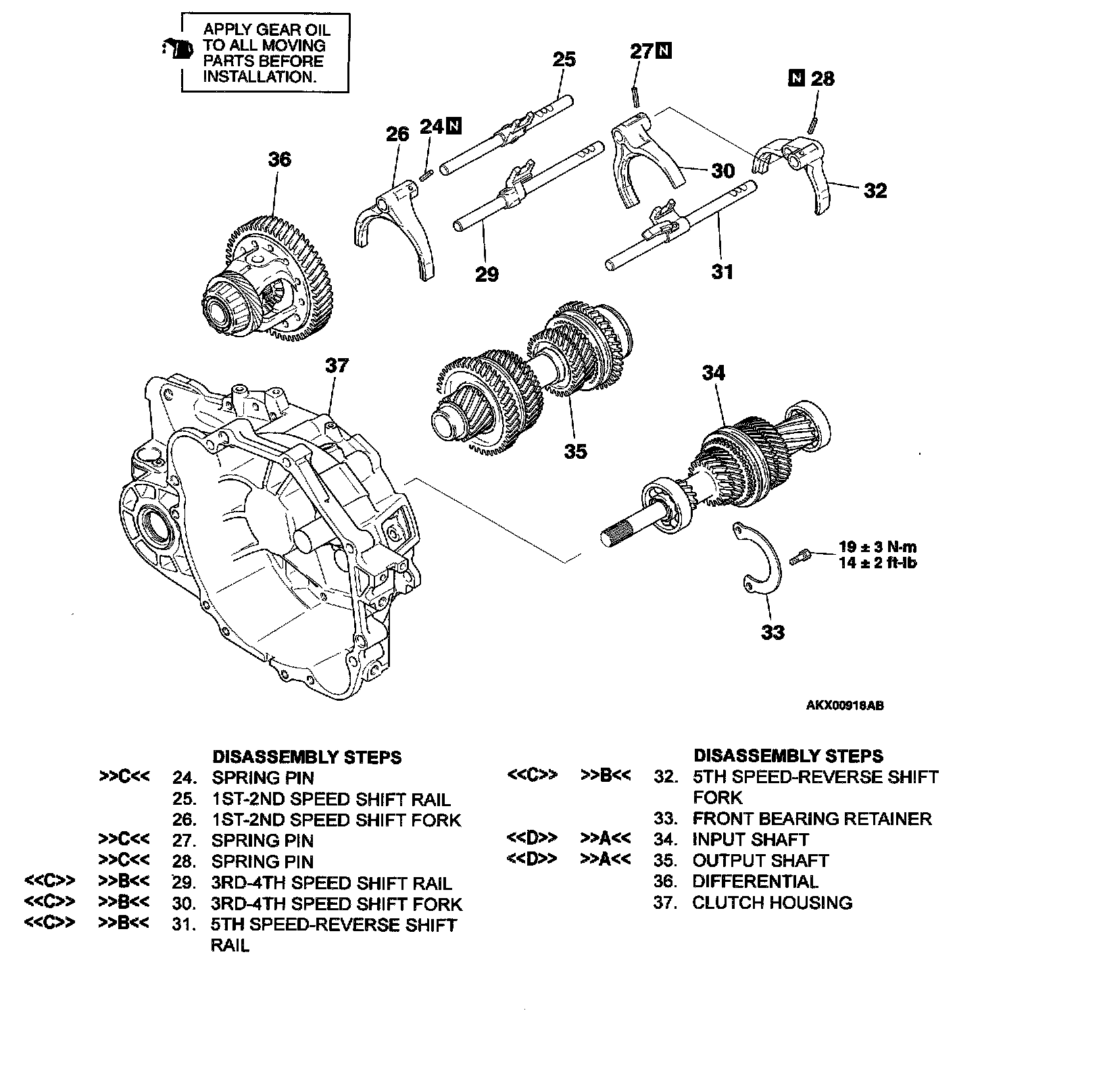 APPLY GEAR OIL TO ALL MOVING PARTS BEFORE INSTALLATION.

25
27 N
N 28
26
24 N
36
30
32
29
31
37
34
35
19 ± 3 N·m
14 ± 2 ft-lb
33

AKX00916AB

DISASSEMBLY STEPS
>>C<< 24. SPRING PIN
25. 1ST-2ND SPEED SHIFT RAIL
26. 1ST-2ND SPEED SHIFT FORK
>>C<< 27. SPRING PIN
>>C<< 28. SPRING PIN
<<C>> >>B<< 29. 3RD-4TH SPEED SHIFT RAIL
<<C>> >>B<< 30. 3RD-4TH SPEED SHIFT FORK
<<C>> >>B<< 31. 5TH SPEED-REVERSE SHIFT RAIL

DISASSEMBLY STEPS
<<C>> >>B<< 32. 5TH SPEED-REVERSE SHIFT FORK
33. FRONT BEARING RETAINER
<<D>> >>A<< 34. INPUT SHAFT
<<D>> >>A<< 35. OUTPUT SHAFT
36. DIFFERENTIAL
37. CLUTCH HOUSING