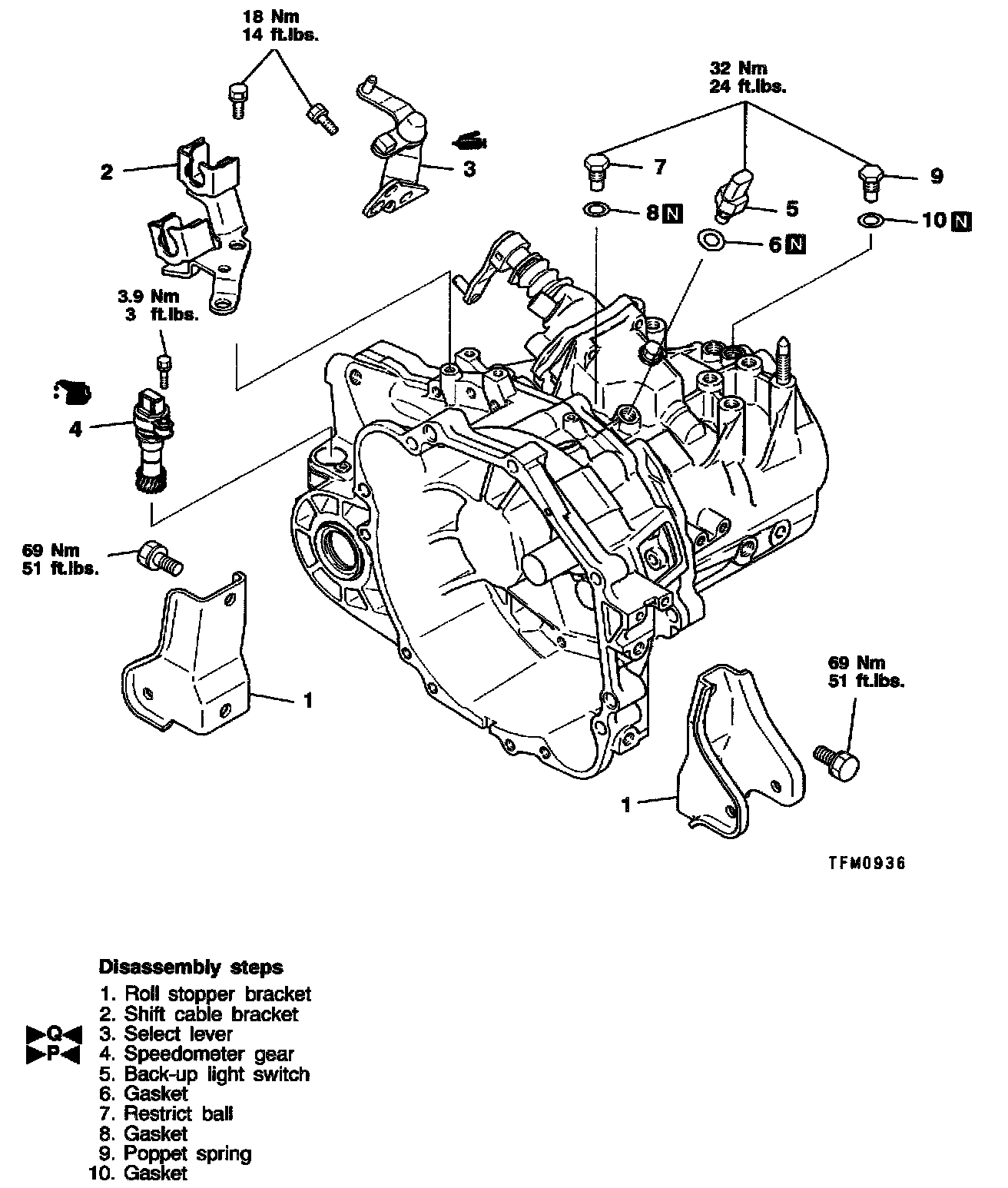 18 Nm
14 ft.lbs.

32 Nm
24 ft.lbs.

2

3

7

9

8 N

5

10 N

6 N

3.9 Nm
3 ft.lbs.

4

69 Nm
51 ft.lbs.

1

69 Nm
51 ft.lbs.

1

TFM0936

Disassembly steps
1. Roll stopper bracket
2. Shift cable bracket
▶Q◀ 3. Select lever
▶P◀ 4. Speedometer gear
5. Back-up light switch
6. Gasket
7. Restrict ball
8. Gasket
9. Poppet spring
10. Gasket