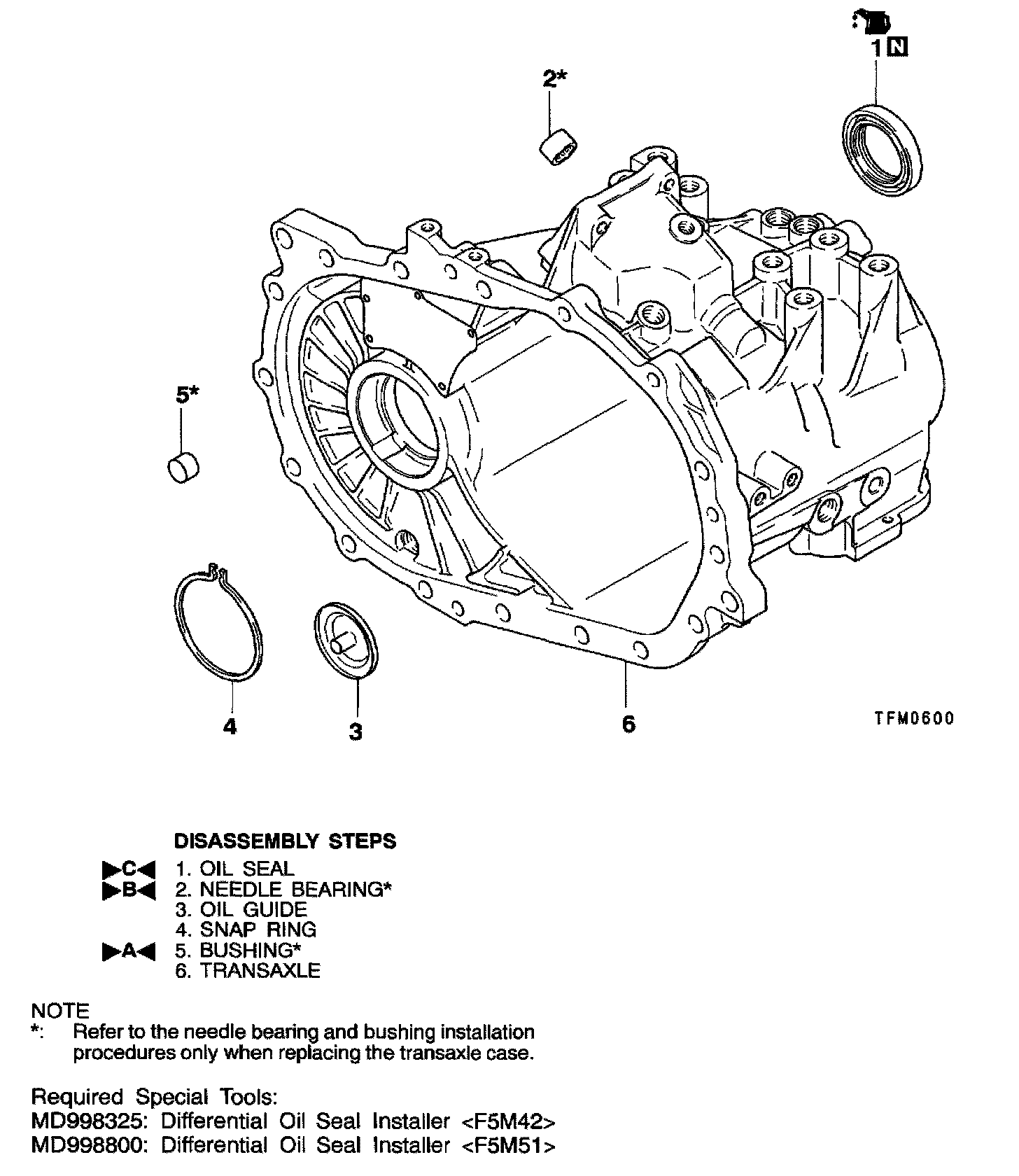 1 N

2*

5*

4

3

6

TFM0600

DISASSEMBLY STEPS
▶C◀ 1. OIL SEAL
▶B◀ 2. NEEDLE BEARING*
3. OIL GUIDE
4. SNAP RING
▶A◀ 5. BUSHING*
6. TRANSAXLE

NOTE
*: Refer to the needle bearing and bushing installation procedures only when replacing the transaxle case.

Required Special Tools:
MD998325: Differential Oil Seal Installer <F5M42>
MD998800: Differential Oil Seal Installer <F5M51>