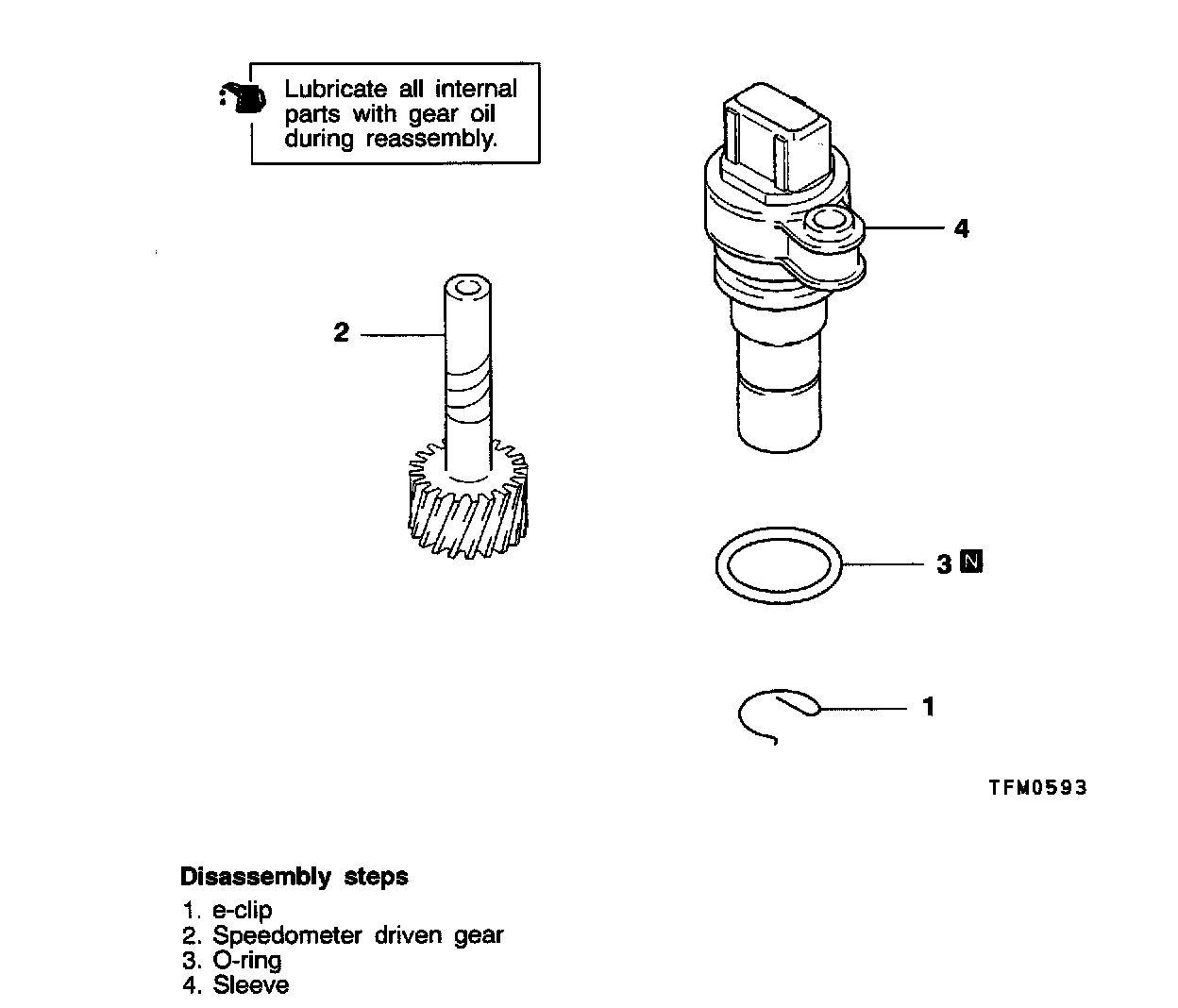 Lubricate all internal parts with gear oil during reassembly.

4

2

3 N

1

TFM0593

**Disassembly steps**

1. e-clip
2. Speedometer driven gear
3. O-ring
4. Sleeve