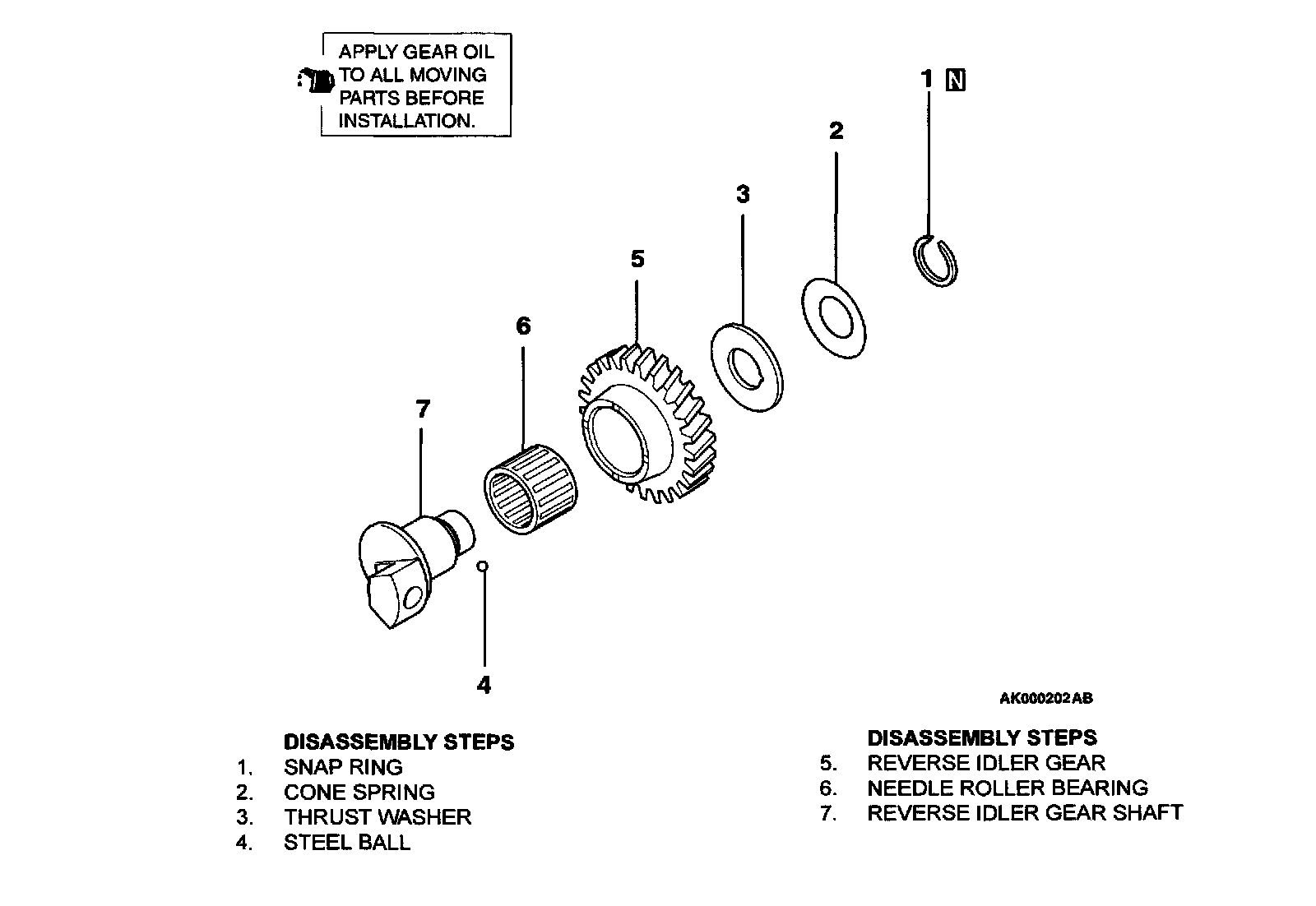 APPLY GEAR OIL TO ALL MOVING PARTS BEFORE INSTALLATION.

1 N

2

3

5

6

7

4

AK000202AB

DISASSEMBLY STEPS
1. SNAP RING
2. CONE SPRING
3. THRUST WASHER
4. STEEL BALL

DISASSEMBLY STEPS
5. REVERSE IDLER GEAR
6. NEEDLE ROLLER BEARING
7. REVERSE IDLER GEAR SHAFT