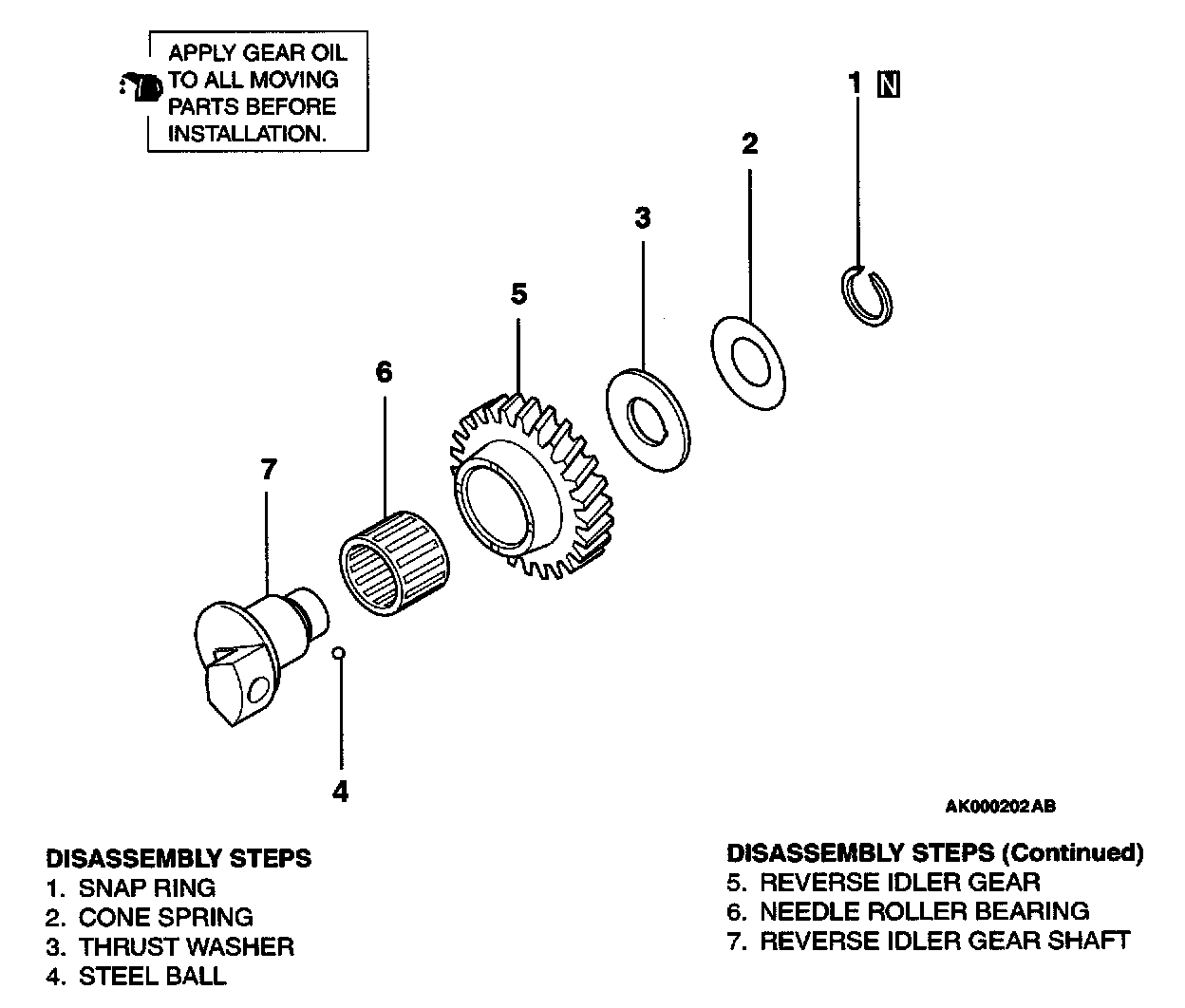 APPLY GEAR OIL TO ALL MOVING PARTS BEFORE INSTALLATION.

1 N

2

3

5

6

7

4

AK000202 AB

DISASSEMBLY STEPS
1. SNAP RING
2. CONE SPRING
3. THRUST WASHER
4. STEEL BALL

DISASSEMBLY STEPS (Continued)
5. REVERSE IDLER GEAR
6. NEEDLE ROLLER BEARING
7. REVERSE IDLER GEAR SHAFT