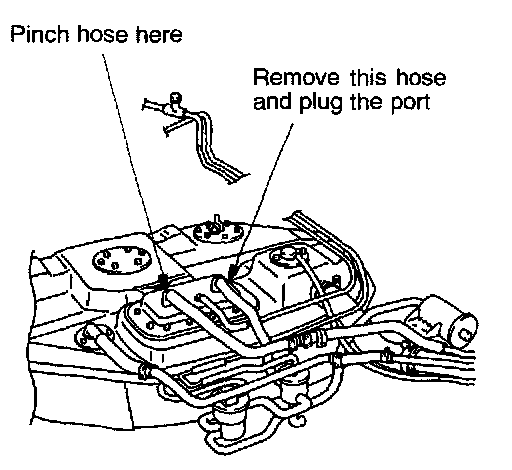 Pinch hose here

Remove this hose and plug the port