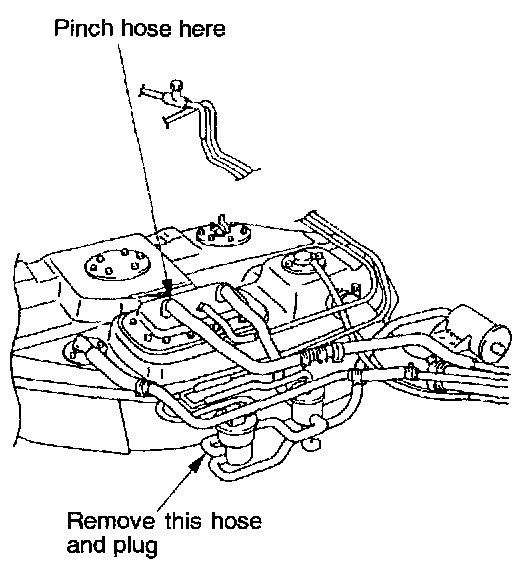 Pinch hose here

Remove this hose and plug