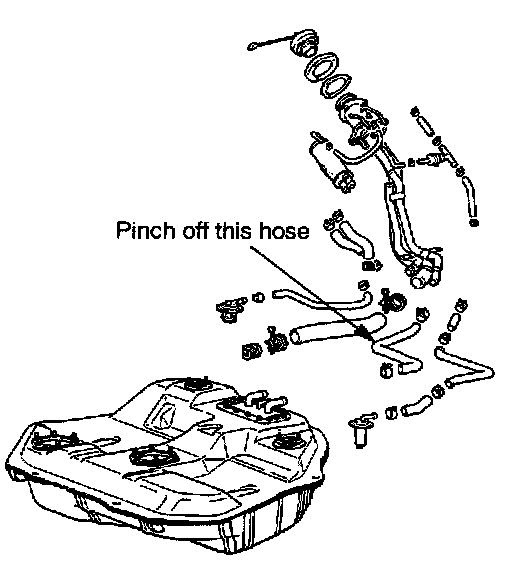 Pinch off this hose