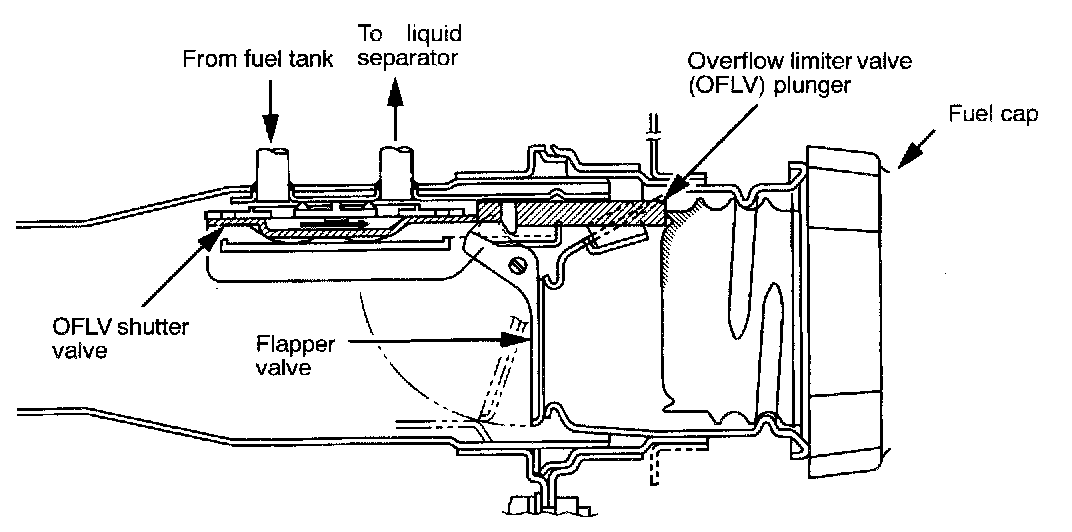 From fuel tank

To liquid separator

Overflow limiter valve (OFLV) plunger

Fuel cap

OFLV shutter valve

Flapper valve