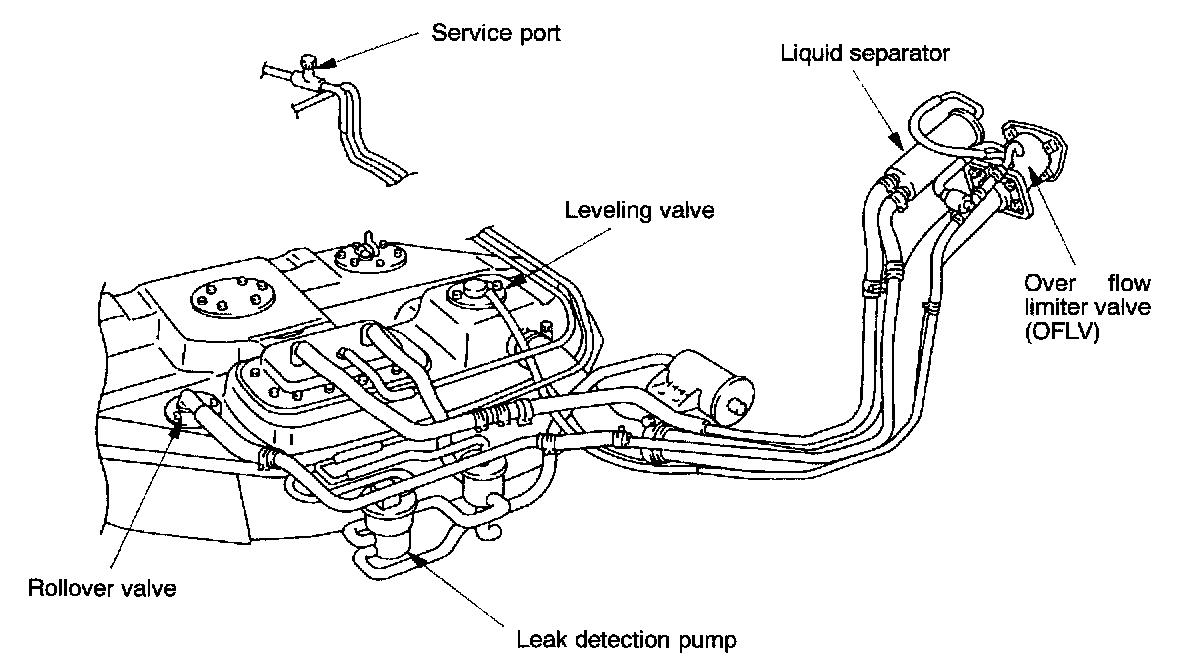 Service port

Liquid separator

Leveling valve

Over flow limiter valve (OFLV)

Rollover valve

Leak detection pump