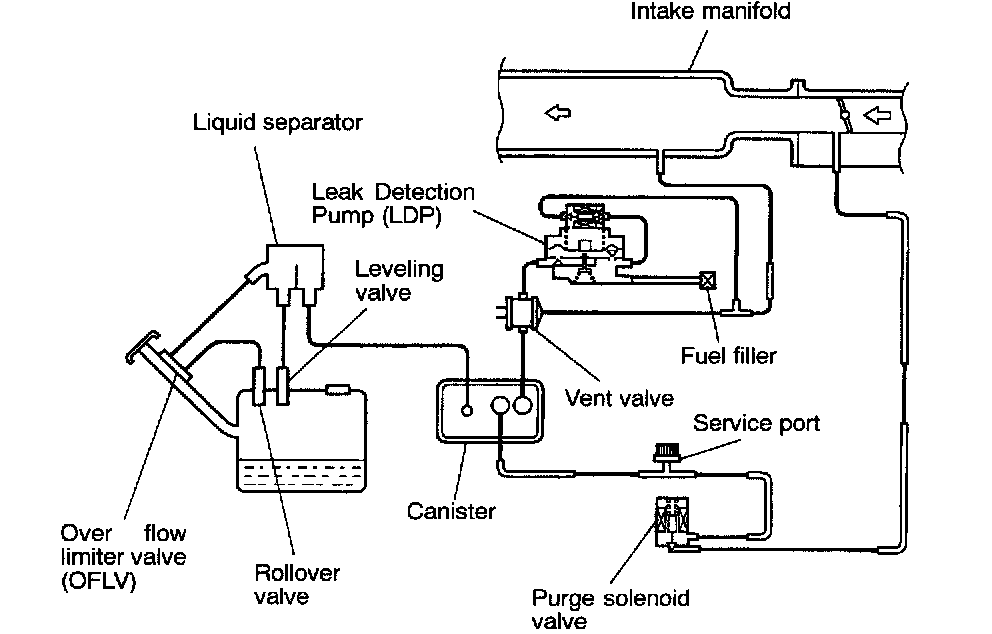 Intake manifold

Liquid separator

Leak Detection Pump (LDP)

Leveling valve

Fuel filler

Vent valve

Service port

Canister

Over flow limiter valve (OFLV)

Rollover valve

Purge solenoid valve