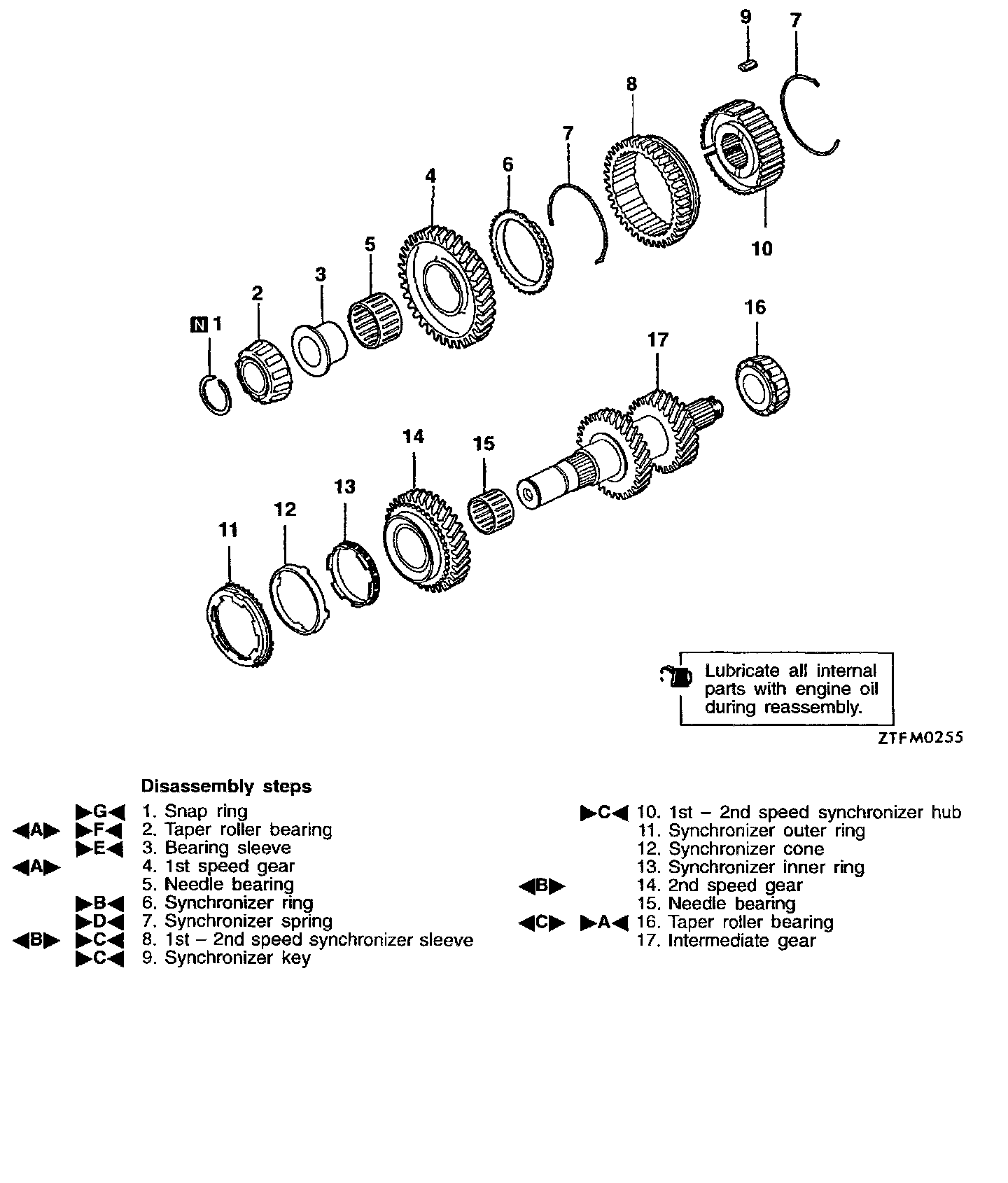 9 7 8 7 6 4 5 3 2 N 1 10 16 17 14 15 13 12 11

Lubricate all internal parts with engine oil during reassembly.

ZTFM0255

Disassembly steps

▶G◀ 1. Snap ring
◀A▶ ▶F◀ 2. Taper roller bearing
▶E◀ 3. Bearing sleeve
◀A▶ 4. 1st speed gear
5. Needle bearing
▶B◀ 6. Synchronizer ring
▶D◀ 7. Synchronizer spring
◀B▶ ▶C◀ 8. 1st – 2nd speed synchronizer sleeve
▶C◀ 9. Synchronizer key

▶C◀ 10. 1st – 2nd speed synchronizer hub
11. Synchronizer outer ring
12. Synchronizer cone
13. Synchronizer inner ring
◀B▶ 14. 2nd speed gear
15. Needle bearing
◀C▶ ▶A◀ 16. Taper roller bearing
17. Intermediate gear