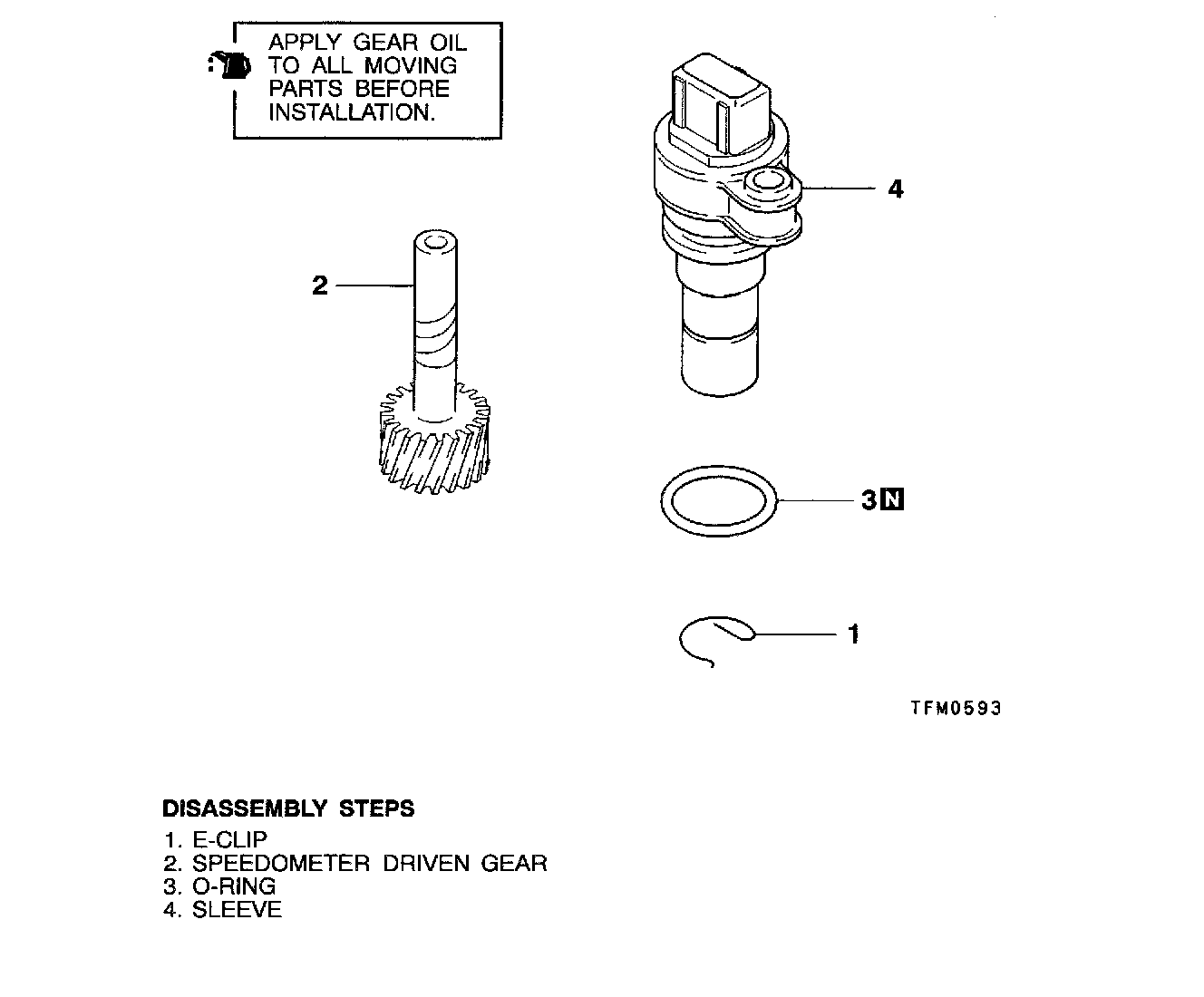 APPLY GEAR OIL TO ALL MOVING PARTS BEFORE INSTALLATION.

4

2

3 N

1

TFM0593

DISASSEMBLY STEPS
1. E-CLIP
2. SPEEDOMETER DRIVEN GEAR
3. O-RING
4. SLEEVE