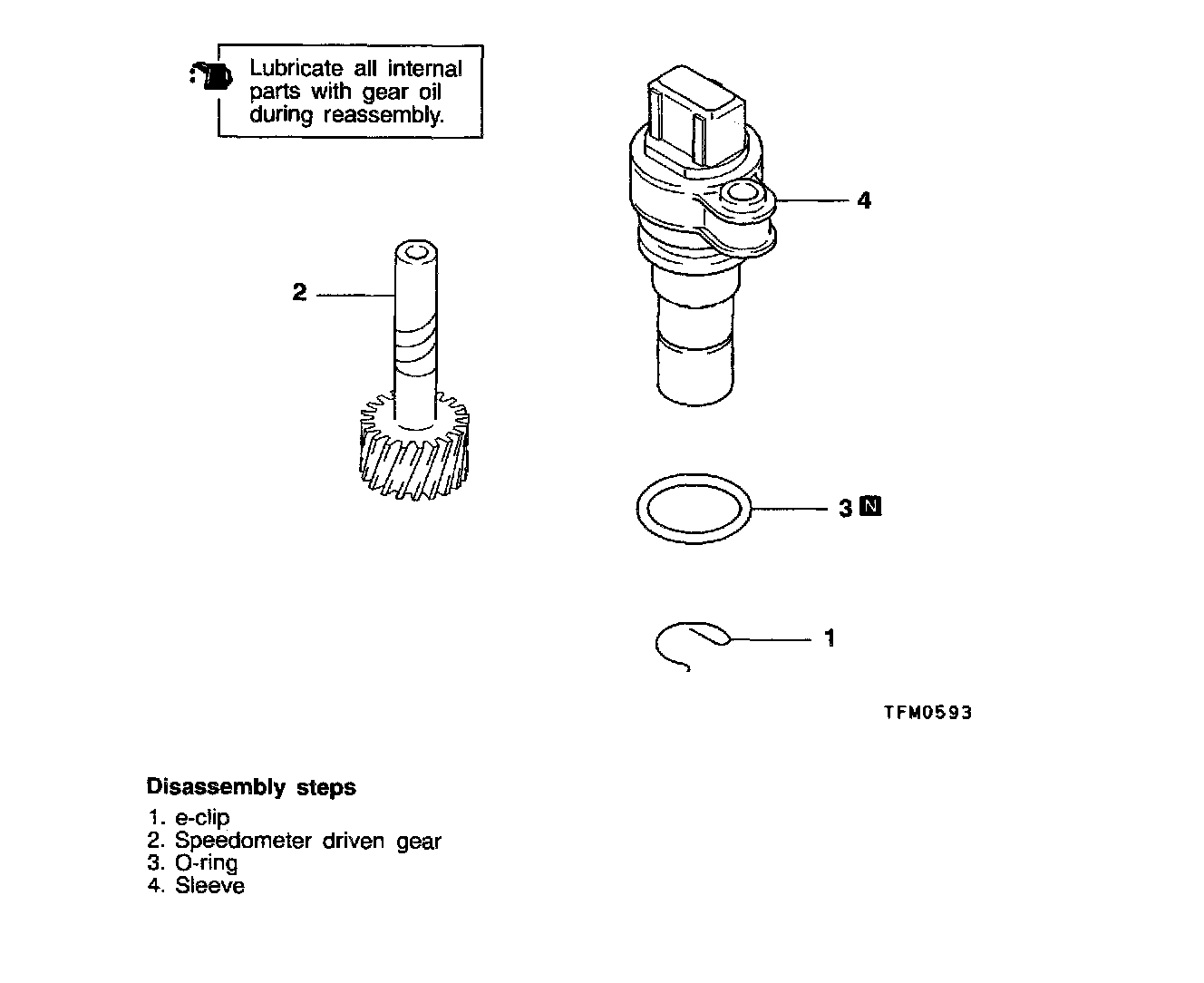 Lubricate all internal parts with gear oil during reassembly.

4

2

3 N

1

TFM0593

Disassembly steps
1. e-clip
2. Speedometer driven gear
3. O-ring
4. Sleeve