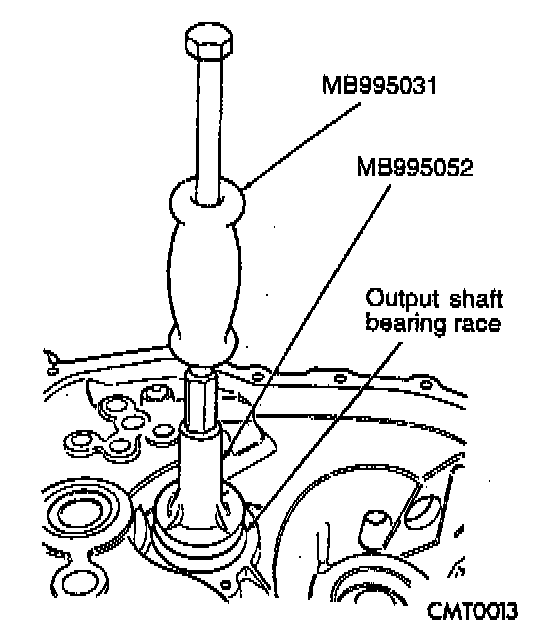 MB995031

MB995052

Output shaft bearing race

CMT0013