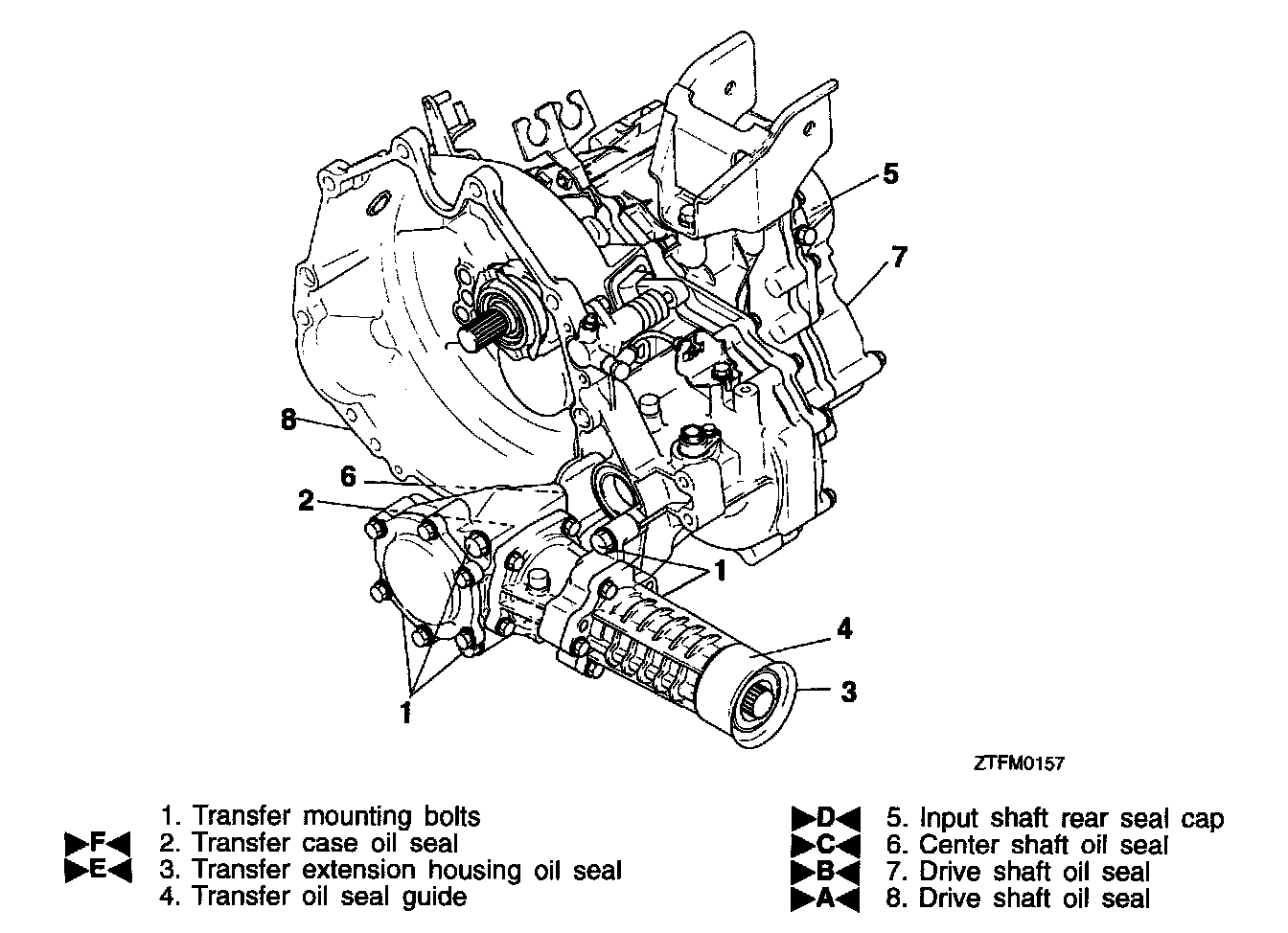 5

7

8

6

2

1

4

3

1

ZTFM0157

1. Transfer mounting bolts
▶F◀ 2. Transfer case oil seal
▶E◀ 3. Transfer extension housing oil seal
4. Transfer oil seal guide

▶D◀ 5. Input shaft rear seal cap
▶C◀ 6. Center shaft oil seal
▶B◀ 7. Drive shaft oil seal
▶A◀ 8. Drive shaft oil seal