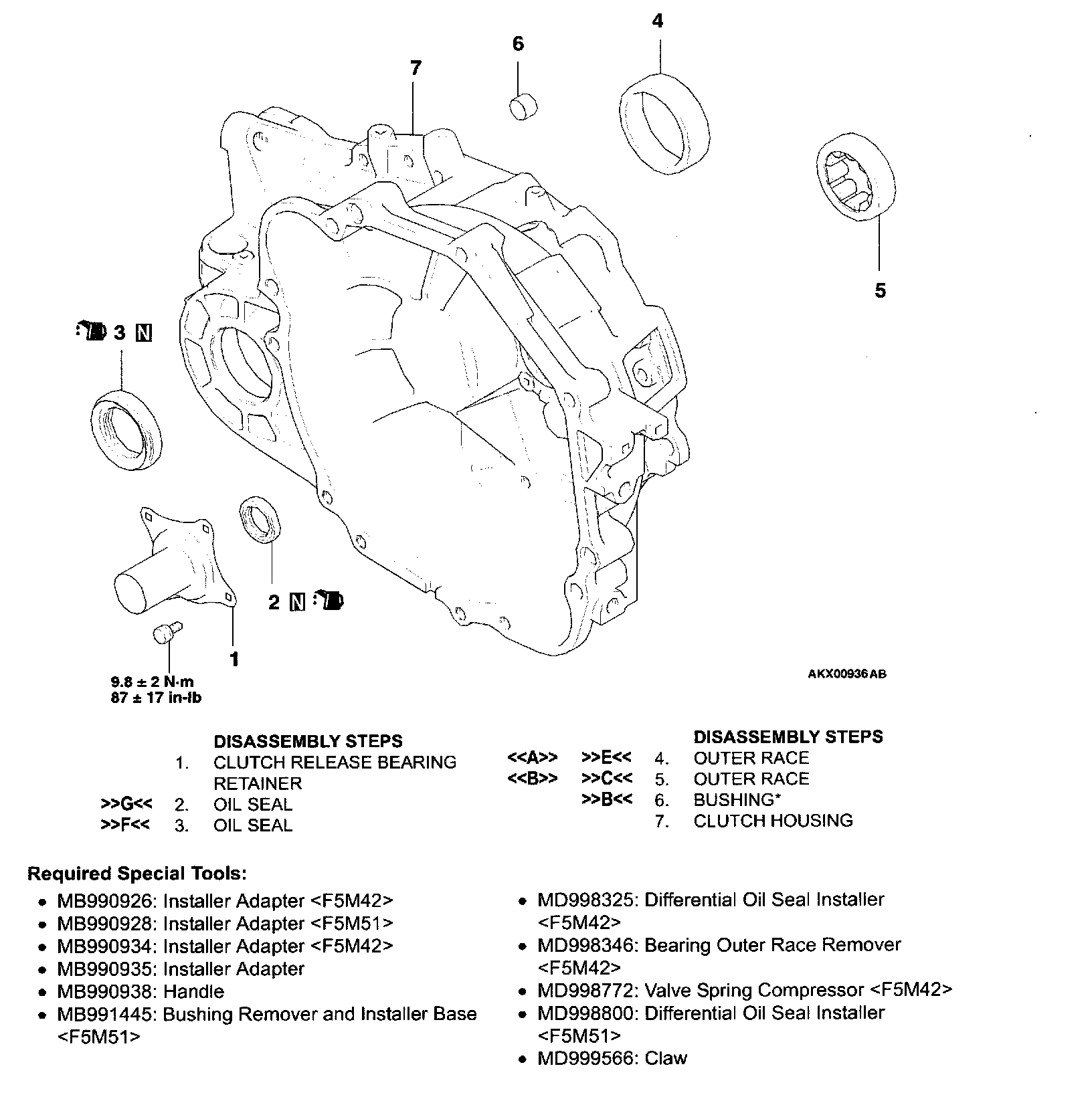 4

6

7

5

3 N

2 N

1

9.8 ± 2 N·m
87 ± 17 in-lb

AKX00936 AB

DISASSEMBLY STEPS
1. CLUTCH RELEASE BEARING RETAINER
>>G<< 2. OIL SEAL
>>F<< 3. OIL SEAL

DISASSEMBLY STEPS
<<A>> >>E<< 4. OUTER RACE
<<B>> >>C<< 5. OUTER RACE
>>B<< 6. BUSHING*
7. CLUTCH HOUSING

Required Special Tools:
• MB990926: Installer Adapter <F5M42>
• MB990928: Installer Adapter <F5M51>
• MB990934: Installer Adapter <F5M42>
• MB990935: Installer Adapter
• MB990938: Handle
• MB991445: Bushing Remover and Installer Base <F5M51>
• MD998325: Differential Oil Seal Installer <F5M42>
• MD998346: Bearing Outer Race Remover <F5M42>
• MD998772: Valve Spring Compressor <F5M42>
• MD998800: Differential Oil Seal Installer <F5M51>
• MD999566: Claw