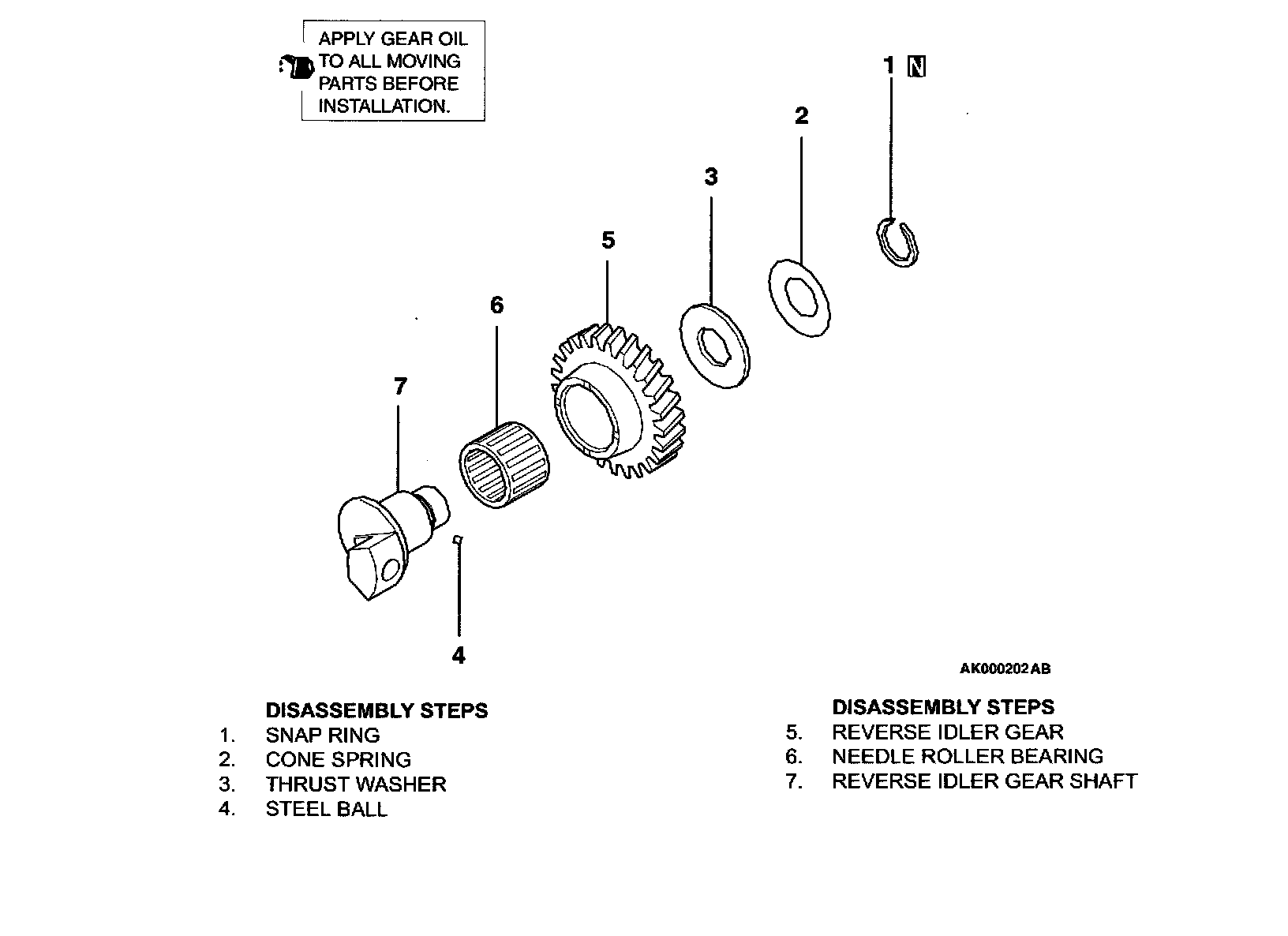 APPLY GEAR OIL TO ALL MOVING PARTS BEFORE INSTALLATION.

1 N

2

3

5

6

7

4

AK000202AB

DISASSEMBLY STEPS
1. SNAP RING
2. CONE SPRING
3. THRUST WASHER
4. STEEL BALL

DISASSEMBLY STEPS
5. REVERSE IDLER GEAR
6. NEEDLE ROLLER BEARING
7. REVERSE IDLER GEAR SHAFT