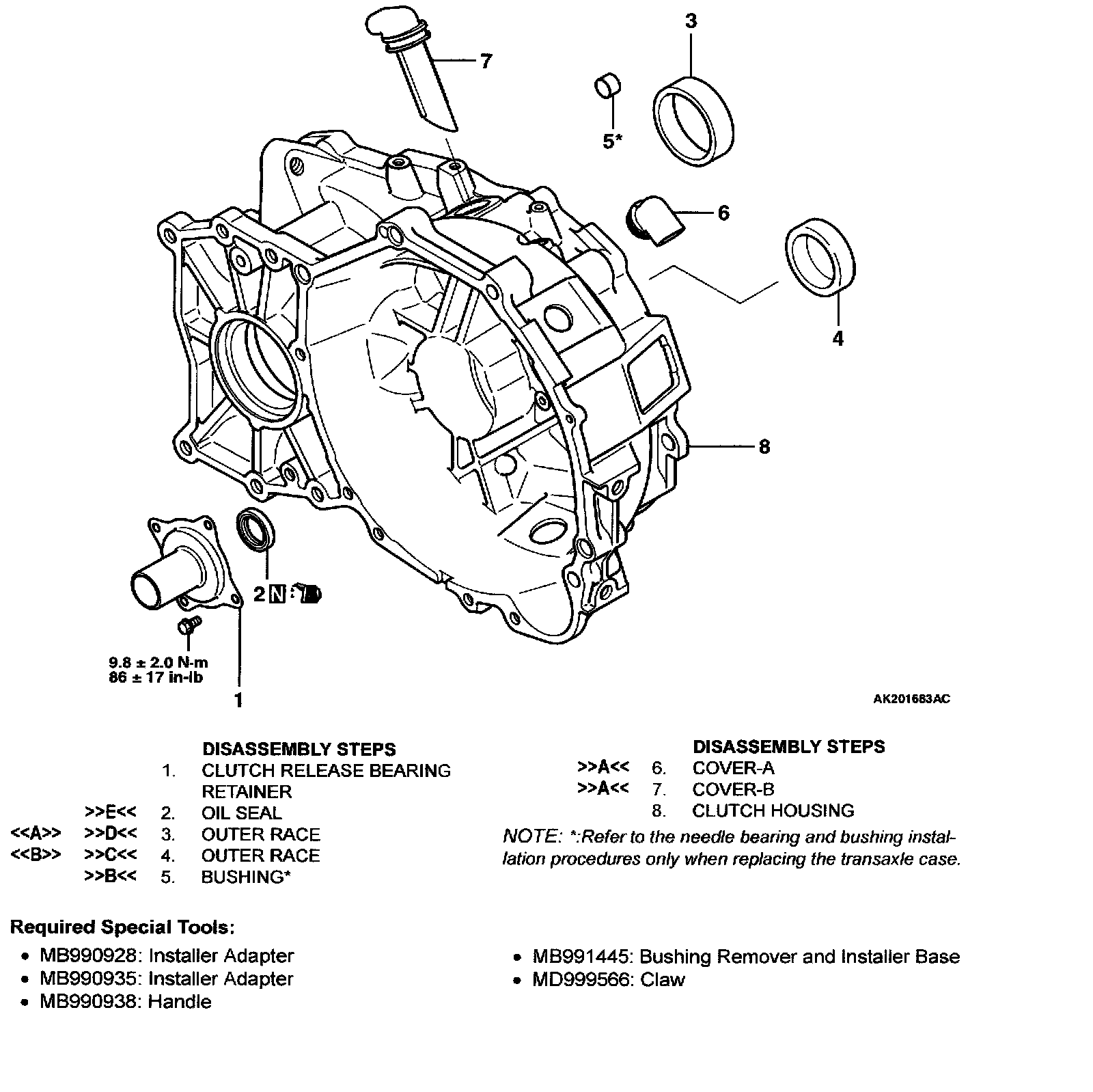 7

3

5*

6

4

8

2 N

9.8 ± 2.0 N·m
86 ± 17 in-lb

1

AK201683AC

DISASSEMBLY STEPS
1. CLUTCH RELEASE BEARING RETAINER
>>E<< 2. OIL SEAL
<<A>> >>D<< 3. OUTER RACE
<<B>> >>C<< 4. OUTER RACE
>>B<< 5. BUSHING*

DISASSEMBLY STEPS
>>A<< 6. COVER-A
>>A<< 7. COVER-B
8. CLUTCH HOUSING

NOTE: *:Refer to the needle bearing and bushing installation procedures only when replacing the transaxle case.

Required Special Tools:
• MB990928: Installer Adapter
• MB990935: Installer Adapter
• MB990938: Handle
• MB991445: Bushing Remover and Installer Base
• MD999566: Claw