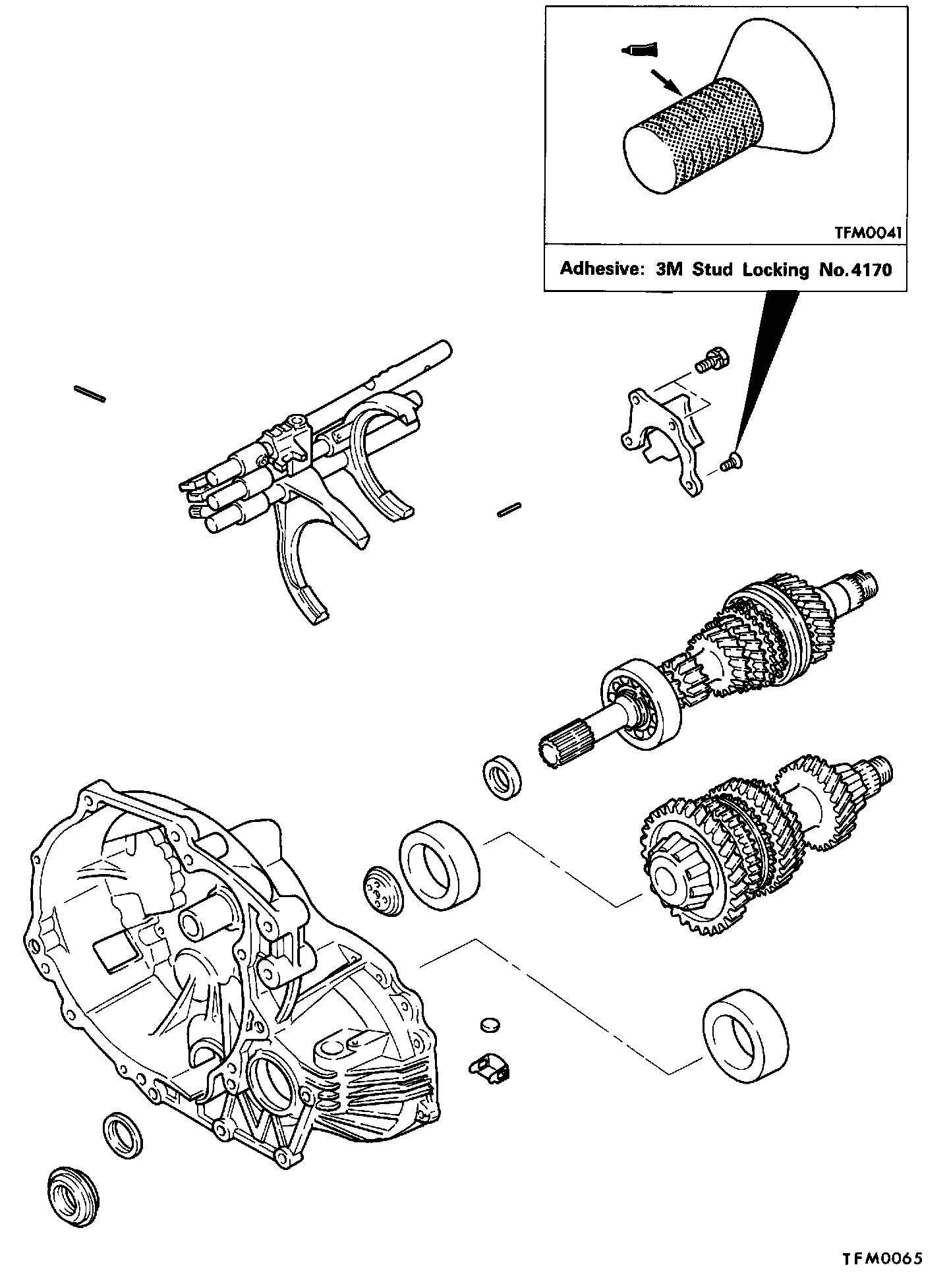 TFM0041

Adhesive: 3M Stud Locking No.4170

TFM0065