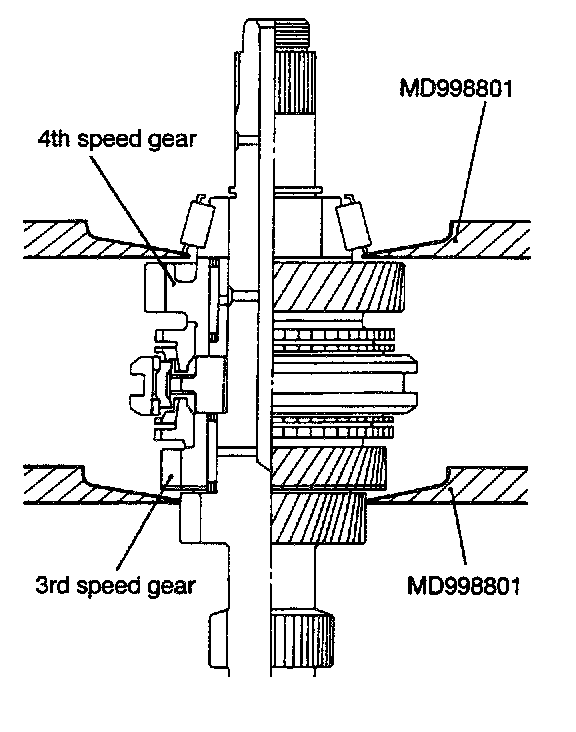 MD998801

4th speed gear

3rd speed gear

MD998801