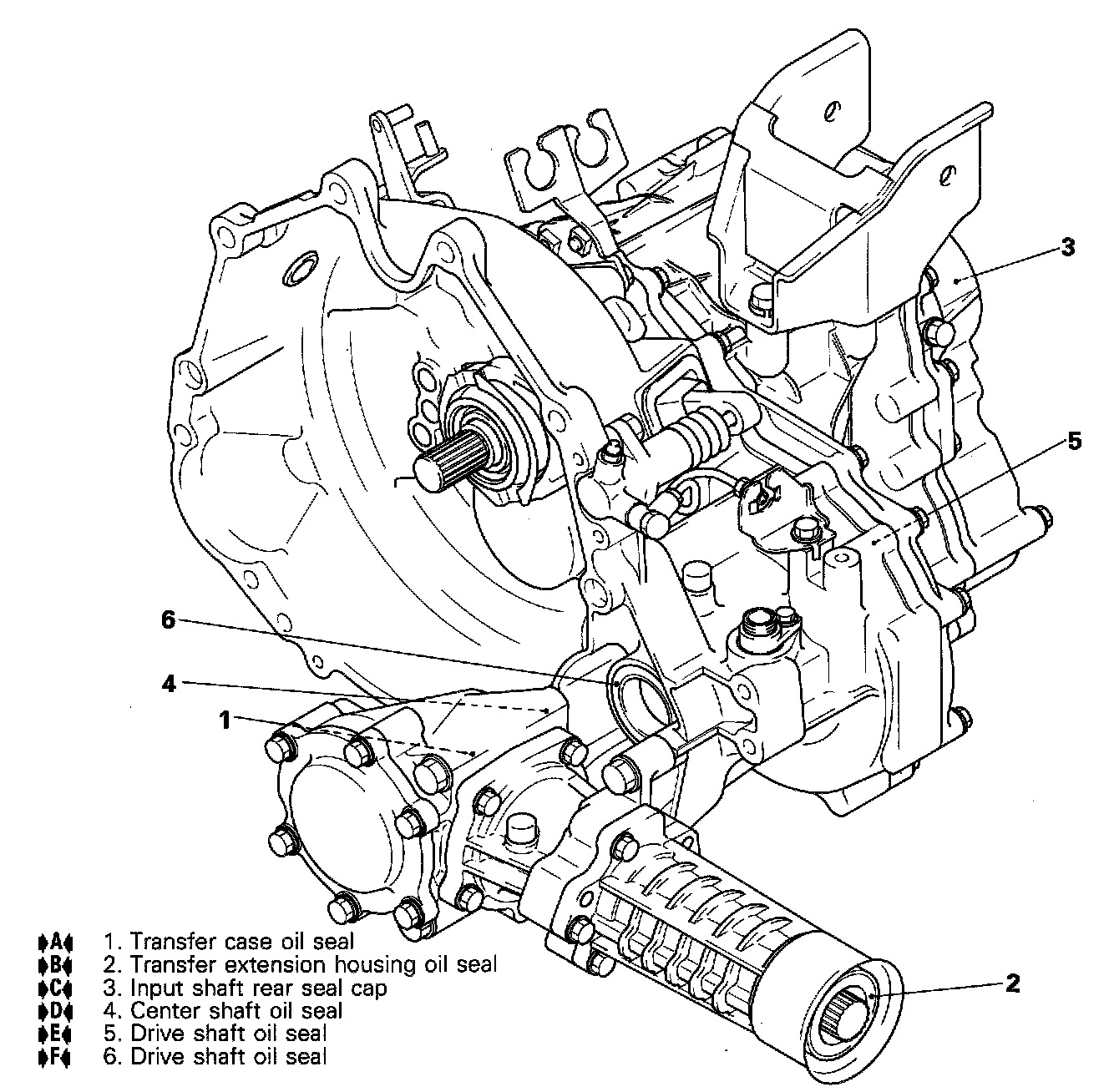 3

5

6

4

1

2

▶A◀ 1. Transfer case oil seal
▶B◀ 2. Transfer extension housing oil seal
▶C◀ 3. Input shaft rear seal cap
▶D◀ 4. Center shaft oil seal
▶E◀ 5. Drive shaft oil seal
▶F◀ 6. Drive shaft oil seal