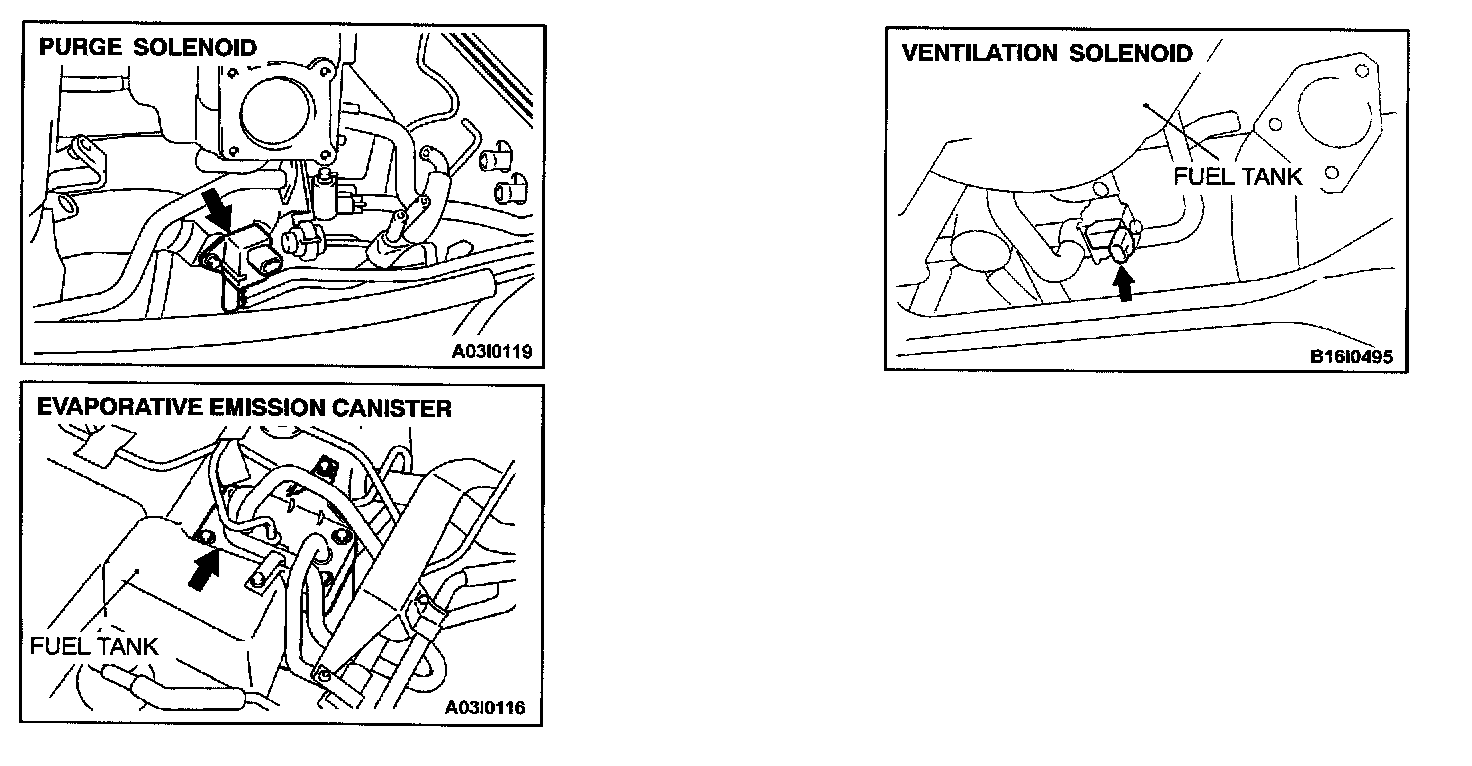 PURGE SOLENOID

A03I0119

EVAPORATIVE EMISSION CANISTER

FUEL TANK

A03I0116

VENTILATION SOLENOID

FUEL TANK

B16I0495