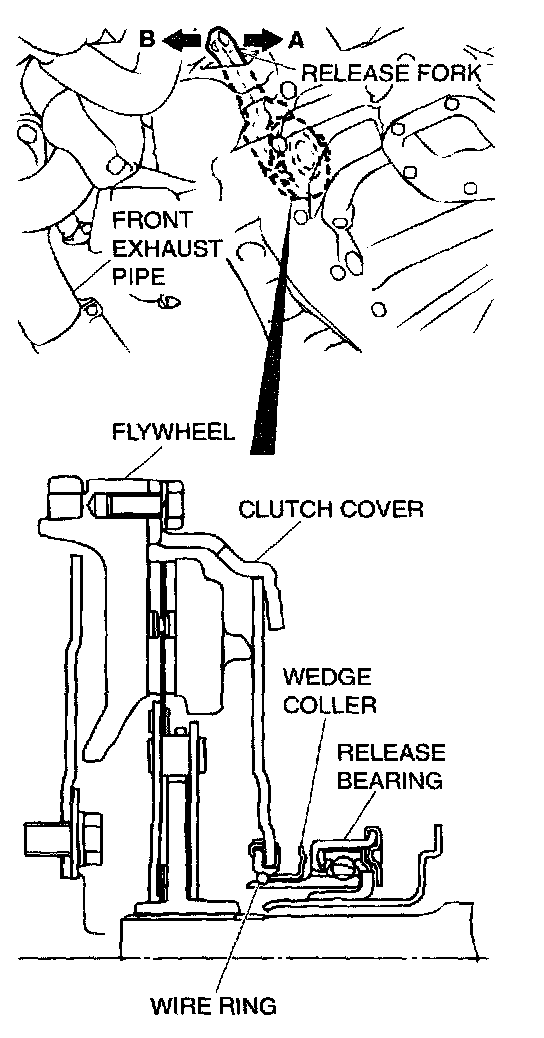 B A
RELEASE FORK
FRONT EXHAUST PIPE
FLYWHEEL
CLUTCH COVER
WEDGE COLLER
RELEASE BEARING
WIRE RING