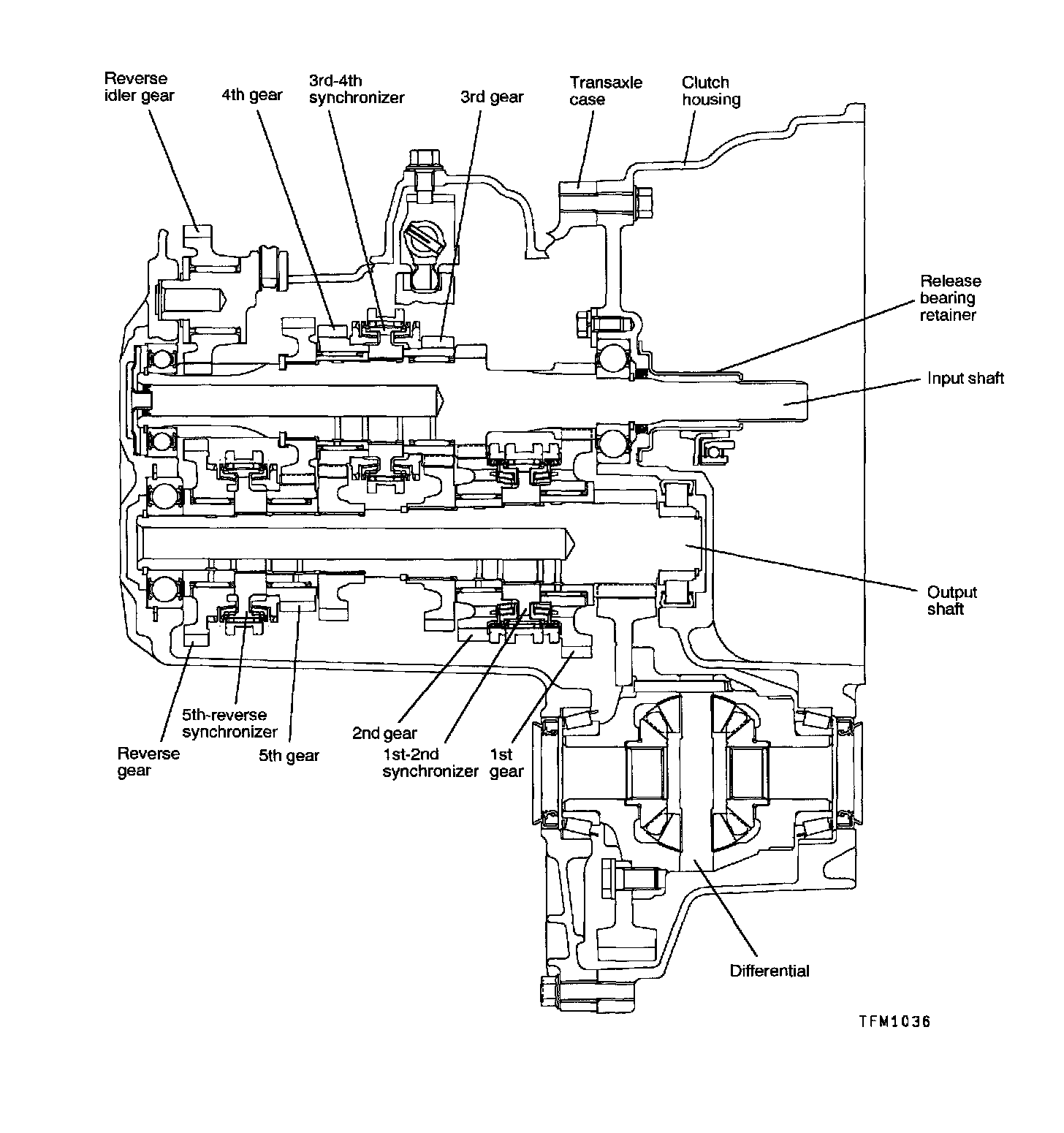 Reverse idler gear

4th gear

3rd-4th synchronizer

3rd gear

Transaxle case

Clutch housing

Release bearing retainer

Input shaft

Output shaft

5th-reverse synchronizer

Reverse gear

5th gear

2nd gear

1st-2nd synchronizer

1st gear

Differential

TFM1036