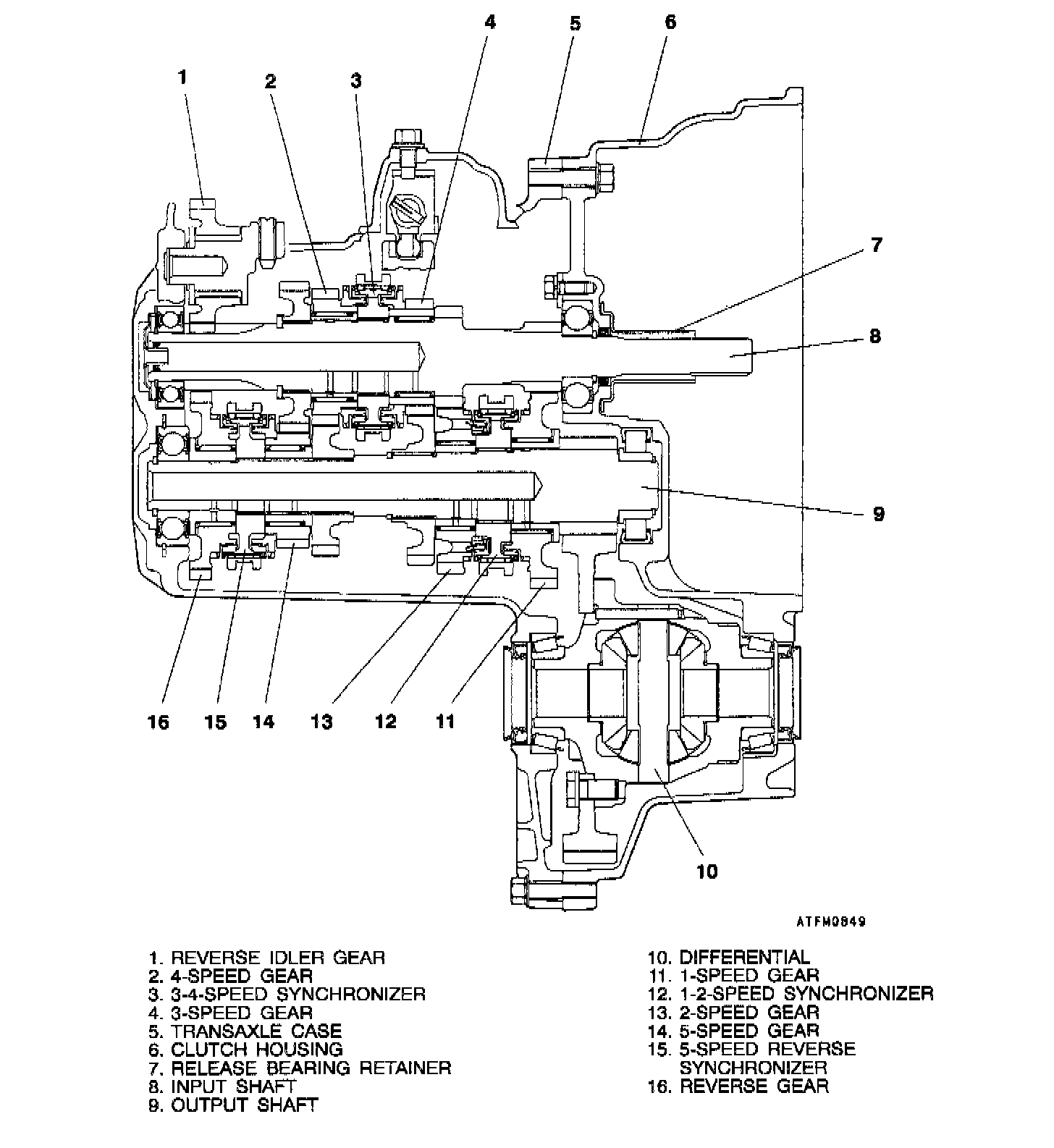 1 2 3 4 5 6

7

8

9

16 15 14 13 12 11

10

ATFM0849

1. REVERSE IDLER GEAR
2. 4-SPEED GEAR
3. 3-4-SPEED SYNCHRONIZER
4. 3-SPEED GEAR
5. TRANSAXLE CASE
6. CLUTCH HOUSING
7. RELEASE BEARING RETAINER
8. INPUT SHAFT
9. OUTPUT SHAFT

10. DIFFERENTIAL
11. 1-SPEED GEAR
12. 1-2-SPEED SYNCHRONIZER
13. 2-SPEED GEAR
14. 5-SPEED GEAR
15. 5-SPEED REVERSE SYNCHRONIZER
16. REVERSE GEAR