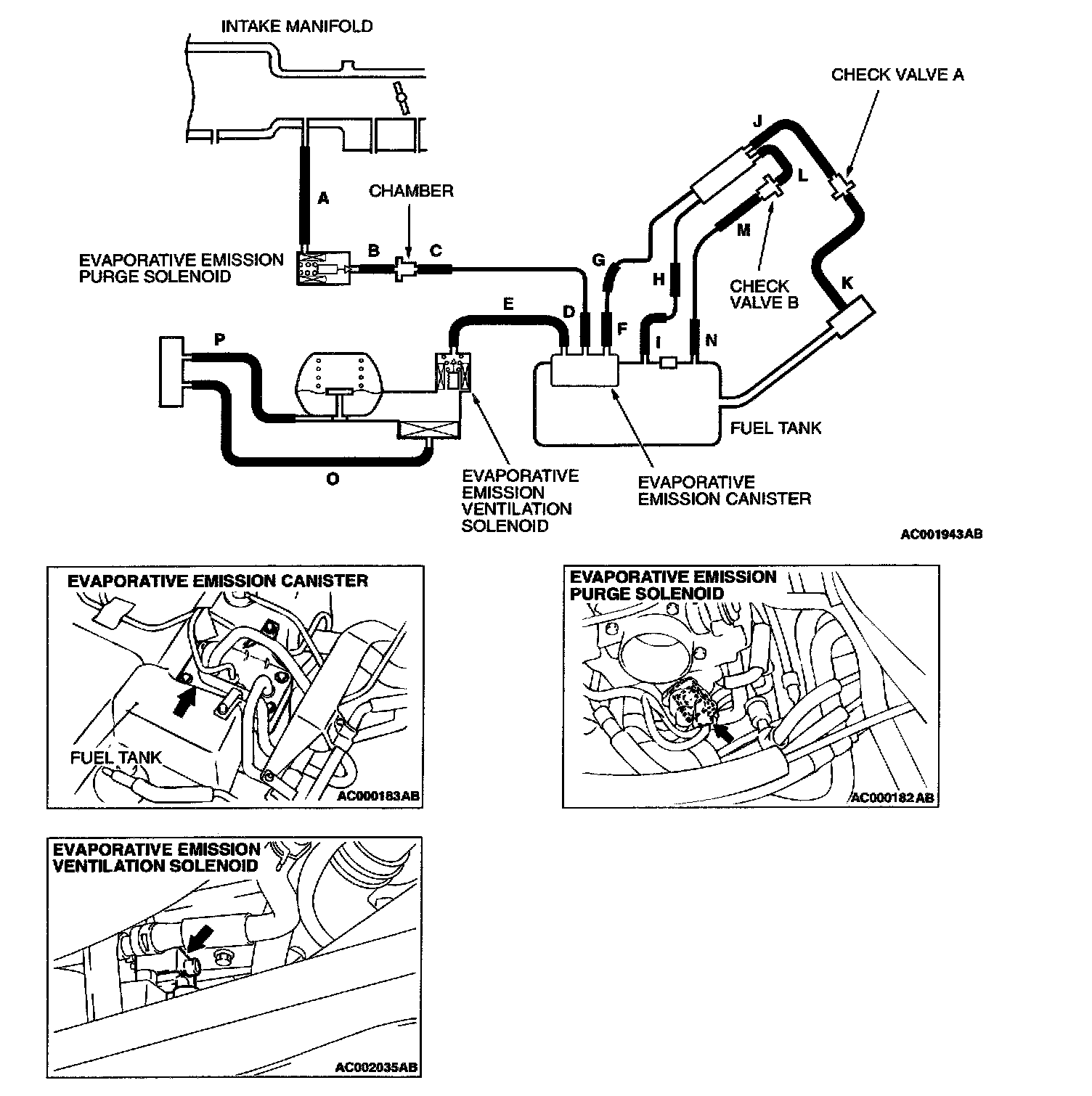 INTAKE MANIFOLD

CHECK VALVE A

J

L

A

CHAMBER

M

EVAPORATIVE EMISSION PURGE SOLENOID

B

C

G

H

CHECK VALVE B

K

E

D

F

I

N

P

FUEL TANK

O

EVAPORATIVE EMISSION VENTILATION SOLENOID

EVAPORATIVE EMISSION CANISTER

AC001943AB

EVAPORATIVE EMISSION CANISTER

FUEL TANK

AC000183AB

EVAPORATIVE EMISSION PURGE SOLENOID

AC000182AB

EVAPORATIVE EMISSION VENTILATION SOLENOID

AC002035AB