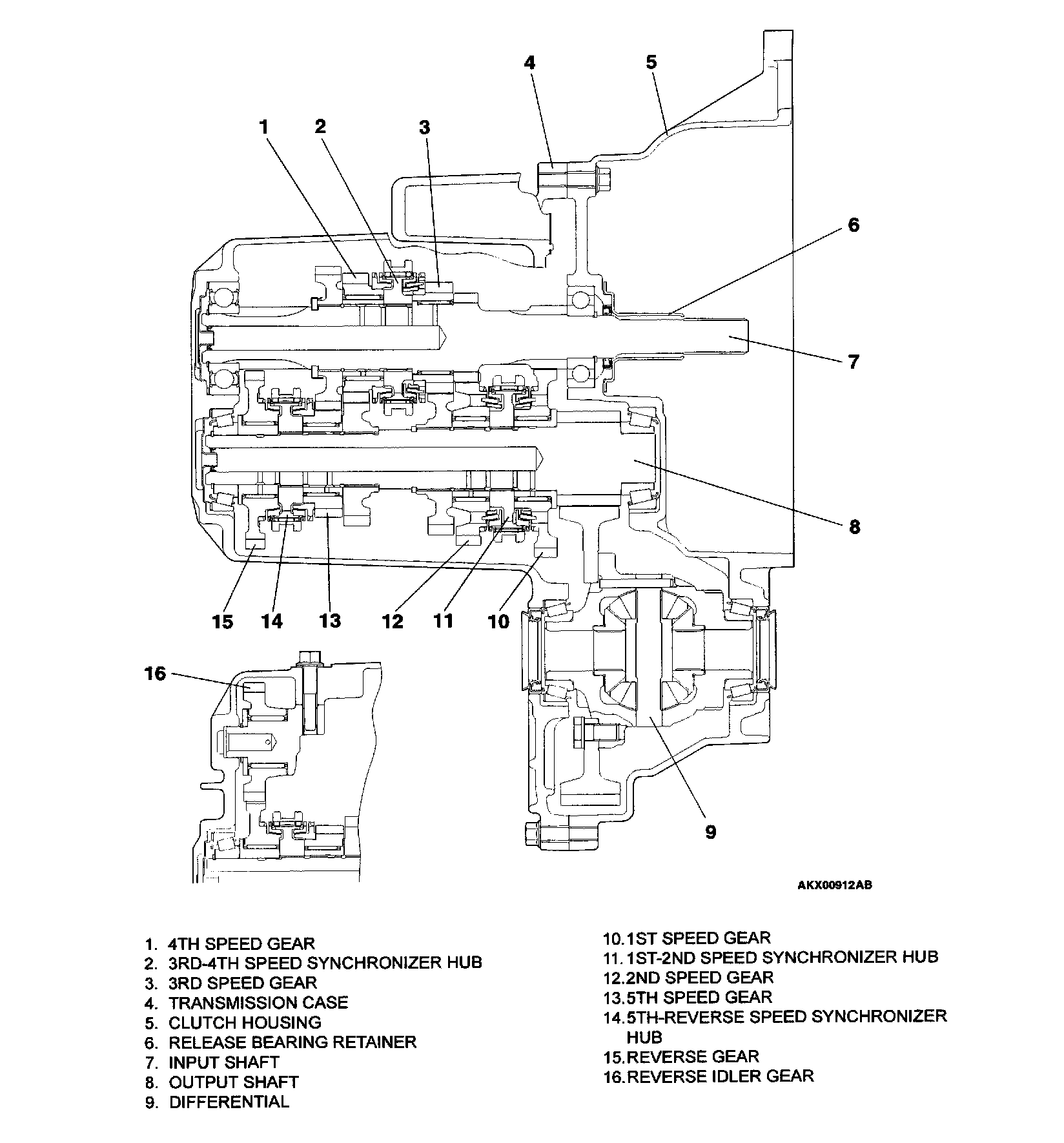 4
5
1
2
3
6
7
8
15
14
13
12
11
10
16
9

AKX00912AB

1. 4TH SPEED GEAR
2. 3RD-4TH SPEED SYNCHRONIZER HUB
3. 3RD SPEED GEAR
4. TRANSMISSION CASE
5. CLUTCH HOUSING
6. RELEASE BEARING RETAINER
7. INPUT SHAFT
8. OUTPUT SHAFT
9. DIFFERENTIAL

10.1ST SPEED GEAR
11.1ST-2ND SPEED SYNCHRONIZER HUB
12.2ND SPEED GEAR
13.5TH SPEED GEAR
14.5TH-REVERSE SPEED SYNCHRONIZER HUB
15.REVERSE GEAR
16.REVERSE IDLER GEAR