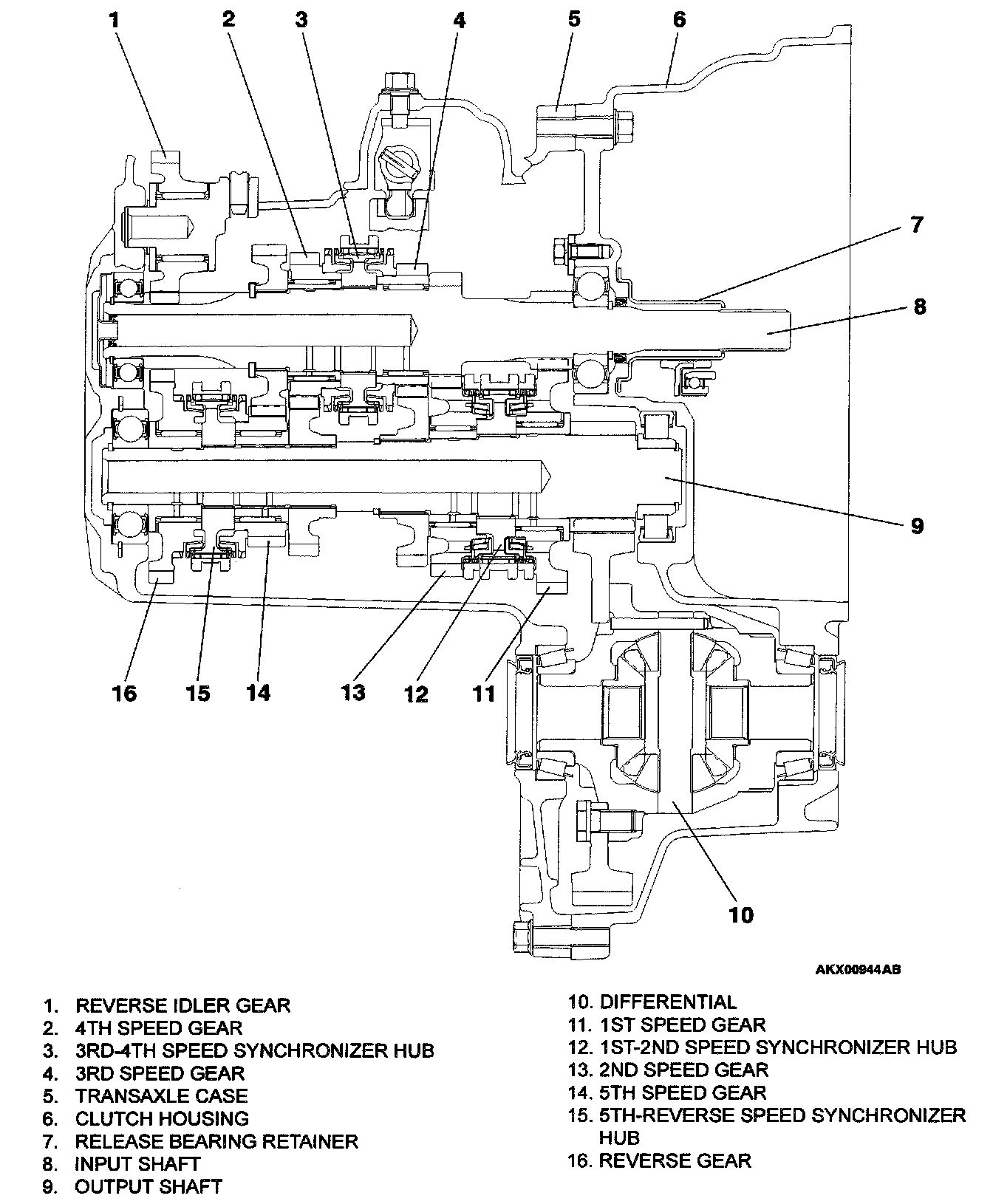 1
2
3
4
5
6
7
8
9
16
15
14
13
12
11
10

AKX00944AB

1. REVERSE IDLER GEAR
2. 4TH SPEED GEAR
3. 3RD-4TH SPEED SYNCHRONIZER HUB
4. 3RD SPEED GEAR
5. TRANSAXLE CASE
6. CLUTCH HOUSING
7. RELEASE BEARING RETAINER
8. INPUT SHAFT
9. OUTPUT SHAFT

10. DIFFERENTIAL
11. 1ST SPEED GEAR
12. 1ST-2ND SPEED SYNCHRONIZER HUB
13. 2ND SPEED GEAR
14. 5TH SPEED GEAR
15. 5TH-REVERSE SPEED SYNCHRONIZER HUB
16. REVERSE GEAR