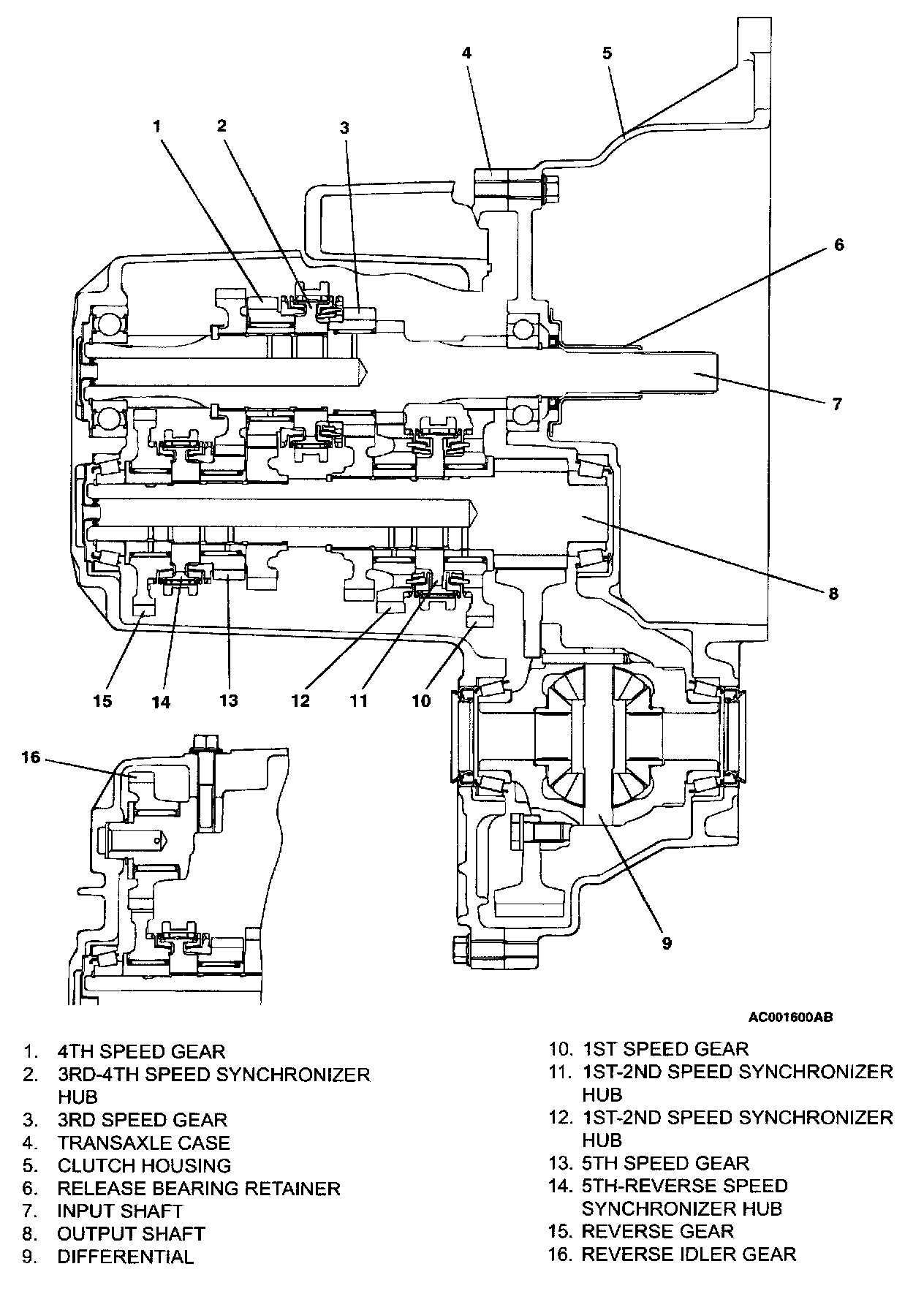 4
5
1
2
3
6
7
8
15
14
13
12
11
10
16
9

AC001600AB

1. 4TH SPEED GEAR
2. 3RD-4TH SPEED SYNCHRONIZER HUB
3. 3RD SPEED GEAR
4. TRANSAXLE CASE
5. CLUTCH HOUSING
6. RELEASE BEARING RETAINER
7. INPUT SHAFT
8. OUTPUT SHAFT
9. DIFFERENTIAL

10. 1ST SPEED GEAR
11. 1ST-2ND SPEED SYNCHRONIZER HUB
12. 1ST-2ND SPEED SYNCHRONIZER HUB
13. 5TH SPEED GEAR
14. 5TH-REVERSE SPEED SYNCHRONIZER HUB
15. REVERSE GEAR
16. REVERSE IDLER GEAR