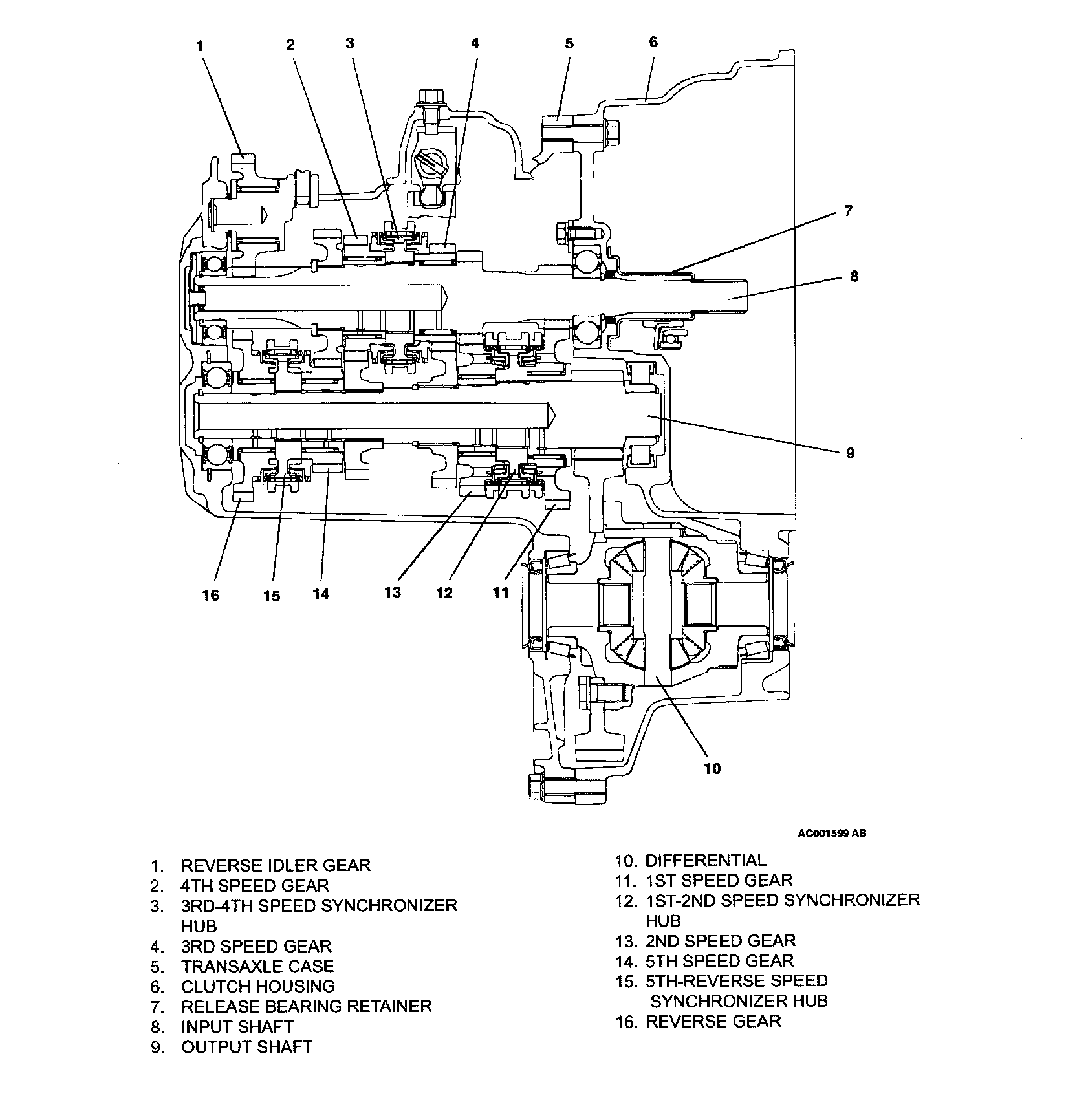 1
2
3
4
5
6
7
8
9
16
15
14
13
12
11
10

AC001599 AB

1. REVERSE IDLER GEAR
2. 4TH SPEED GEAR
3. 3RD-4TH SPEED SYNCHRONIZER HUB
4. 3RD SPEED GEAR
5. TRANSAXLE CASE
6. CLUTCH HOUSING
7. RELEASE BEARING RETAINER
8. INPUT SHAFT
9. OUTPUT SHAFT

10. DIFFERENTIAL
11. 1ST SPEED GEAR
12. 1ST-2ND SPEED SYNCHRONIZER HUB
13. 2ND SPEED GEAR
14. 5TH SPEED GEAR
15. 5TH-REVERSE SPEED SYNCHRONIZER HUB
16. REVERSE GEAR