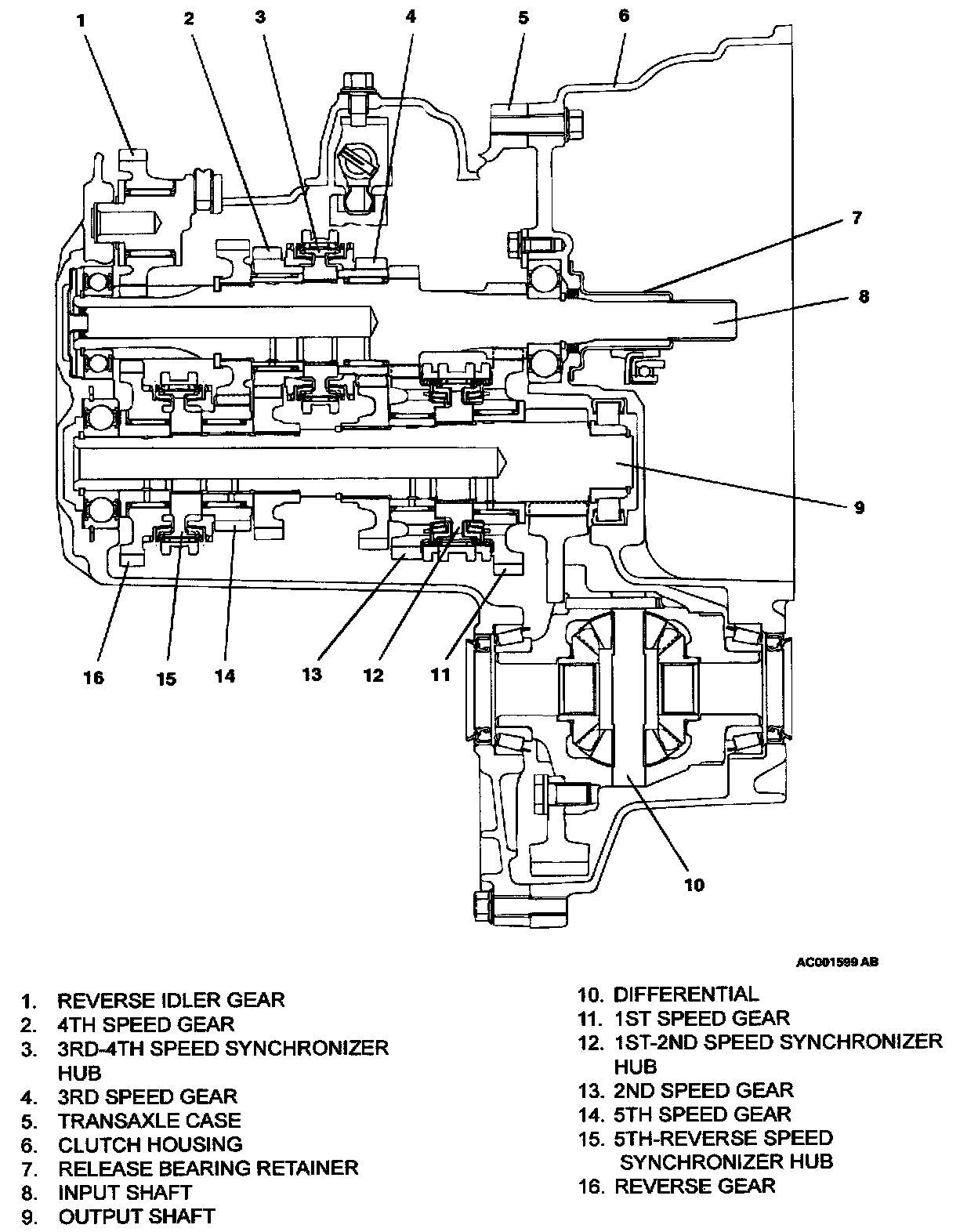 1 2 3 4 5 6

7

8

9

16 15 14 13 12 11

10

AC001599 AB

1. REVERSE IDLER GEAR
2. 4TH SPEED GEAR
3. 3RD-4TH SPEED SYNCHRONIZER HUB
4. 3RD SPEED GEAR
5. TRANSAXLE CASE
6. CLUTCH HOUSING
7. RELEASE BEARING RETAINER
8. INPUT SHAFT
9. OUTPUT SHAFT

10. DIFFERENTIAL
11. 1ST SPEED GEAR
12. 1ST-2ND SPEED SYNCHRONIZER HUB
13. 2ND SPEED GEAR
14. 5TH SPEED GEAR
15. 5TH-REVERSE SPEED SYNCHRONIZER HUB
16. REVERSE GEAR